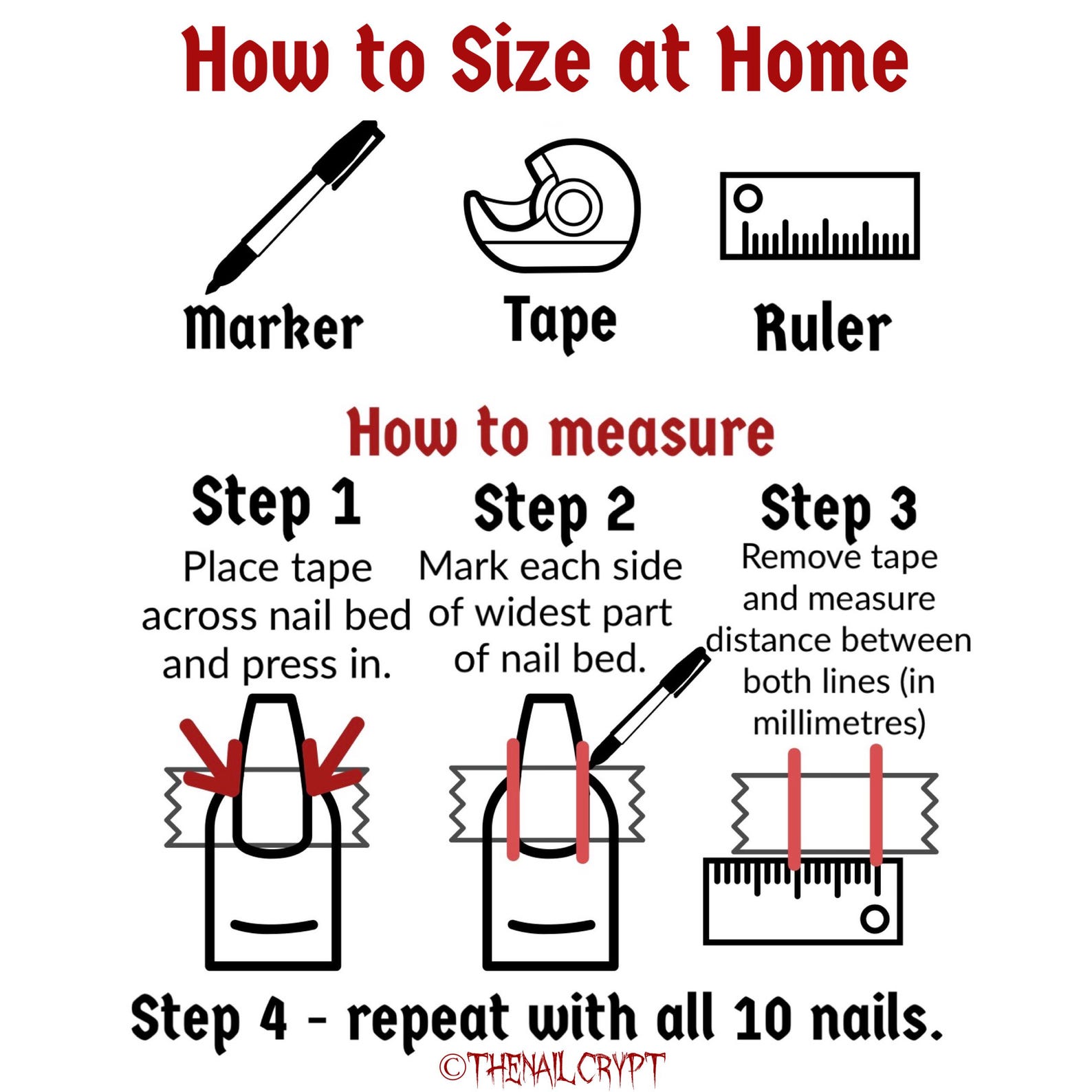 How to Size at Home

Marker

Tape

Ruler

How to measure

Step 1
Place tape across nail bed and press in.

Step 2
Mark each side of widest part of nail bed.

Step 3
Remove tape and measure distance between both lines (in millimetres)

Step 4 - repeat with all 10 nails.

©THENAILCRYPT