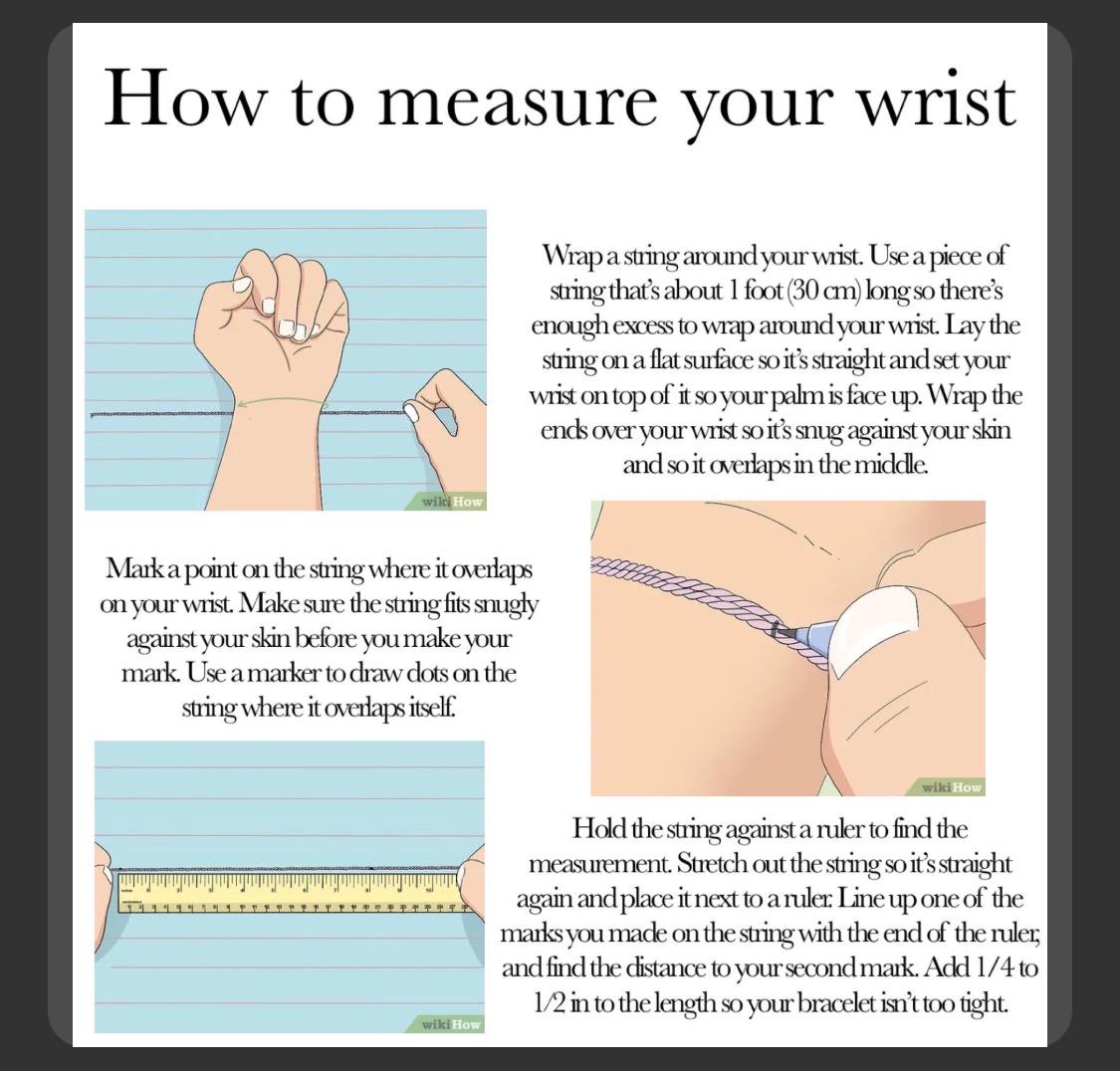 How to measure your wrist

wikiHow

Wrap a string around your wrist. Use a piece of string that's about 1 foot (30 cm) long so there's enough excess to wrap around your wrist. Lay the string on a flat surface so it's straight and set your wrist on top of it so your palm is face up. Wrap the ends over your wrist so it's snug against your skin and so it overlaps in the middle.

Mark a point on the string where it overlaps on your wrist. Make sure the string fits snugly against your skin before you make your mark. Use a marker to draw dots on the string where it overlaps itself.

wikiHow

wikiHow

Hold the string against a ruler to find the measurement. Stretch out the string so it's straight again and place it next to a ruler. Line up one of the marks you made on the string with the end of the ruler, and find the distance to your second mark. Add 1/4 to 1/2 in to the length so your bracelet isn't too tight.