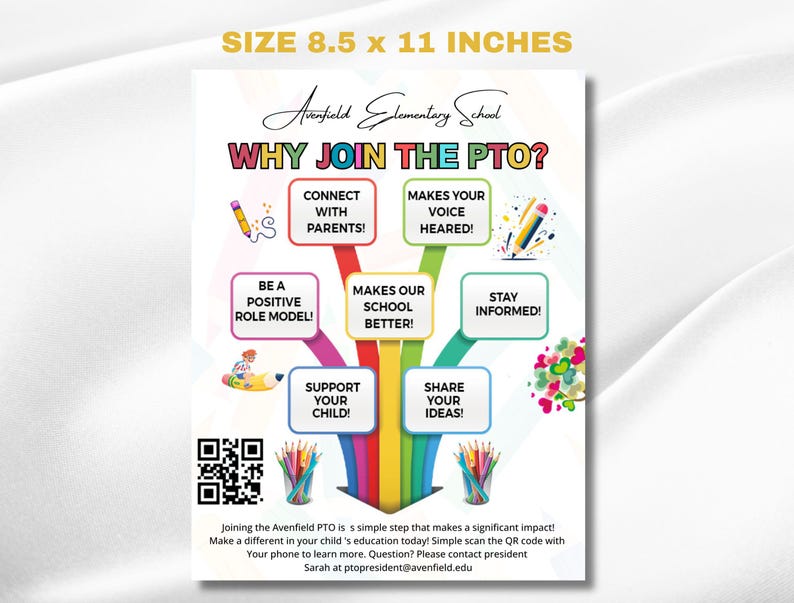 SIZE 8.5 x 11 INCHES

Avenfield Elementary School

WHY JOIN THE PTO?

CONNECT WITH PARENTS!

MAKES YOUR VOICE HEARED!

BE A POSITIVE ROLE MODEL!

MAKES OUR SCHOOL BETTER!

STAY INFORMED!

SUPPORT YOUR CHILD!

SHARE YOUR IDEAS!

Joining the Avenfield PTO is s simple step that makes a significant impact! Make a different in your child 's education today! Simple scan the QR code with Your phone to learn more. Question? Please contact president Sarah at ptopresident@avenfield.edu