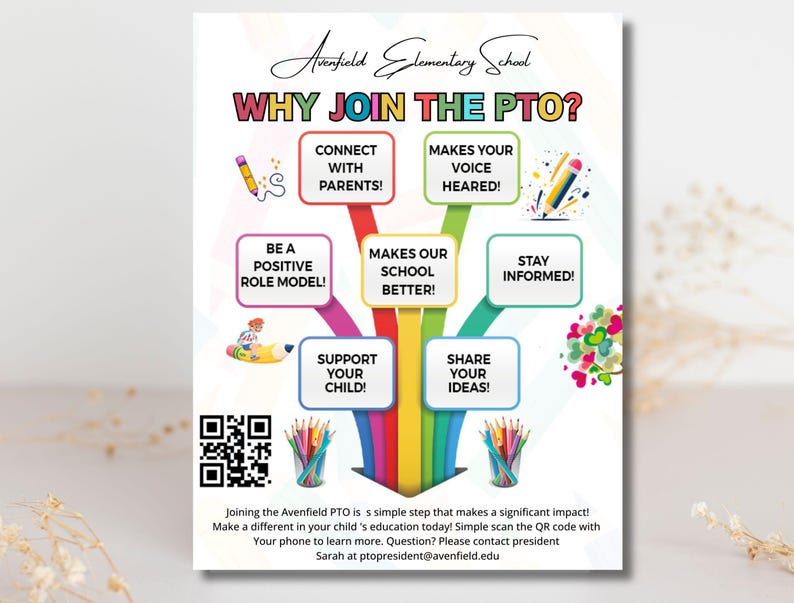 Avenfield Elementary School

WHY JOIN THE PTO?

CONNECT WITH PARENTS!

MAKES YOUR VOICE HEARED!

BE A POSITIVE ROLE MODEL!

MAKES OUR SCHOOL BETTER!

STAY INFORMED!

SUPPORT YOUR CHILD!

SHARE YOUR IDEAS!

Joining the Avenfield PTO is s simple step that makes a significant impact! Make a different in your child 's education today! Simple scan the QR code with Your phone to learn more. Question? Please contact president Sarah at ptopresident@avenfield.edu