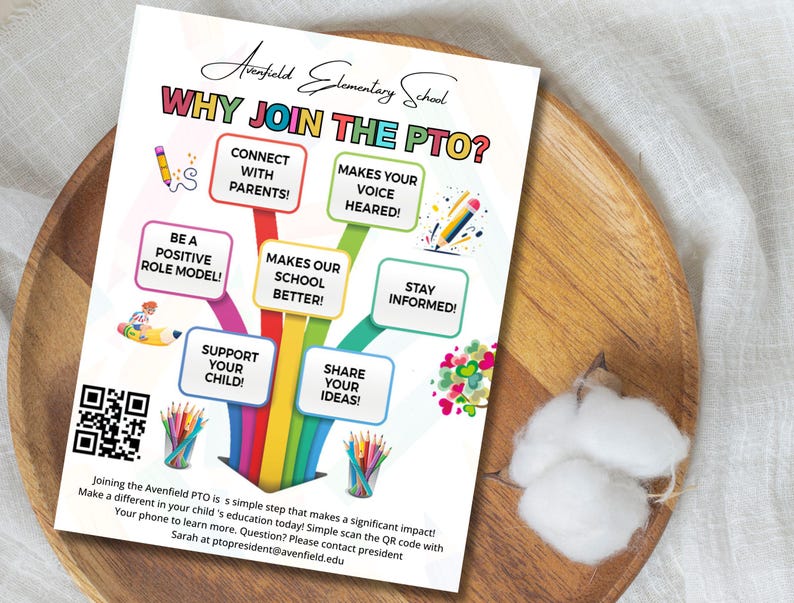 Avenfield Elementary School

WHY JOIN THE PTO?

CONNECT WITH PARENTS!

MAKES YOUR VOICE HEARED!

BE A POSITIVE ROLE MODEL!

MAKES OUR SCHOOL BETTER!

STAY INFORMED!

SUPPORT YOUR CHILD!

SHARE YOUR IDEAS!

Joining the Avenfield PTO is s simple step that makes a significant impact! Make a different in your child 's education today! Simple scan the QR code with Your phone to learn more. Question? Please contact president Sarah at ptopresident@avenfield.edu