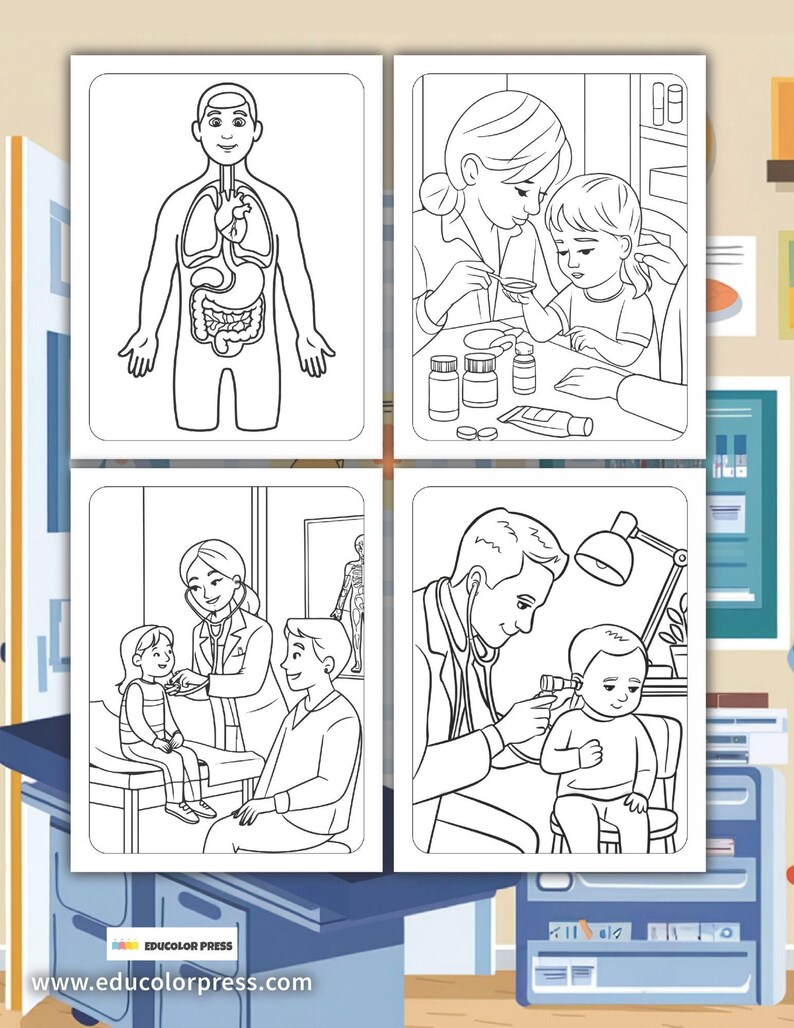 EDUCOLOR PRESS

www.educolorpress.com