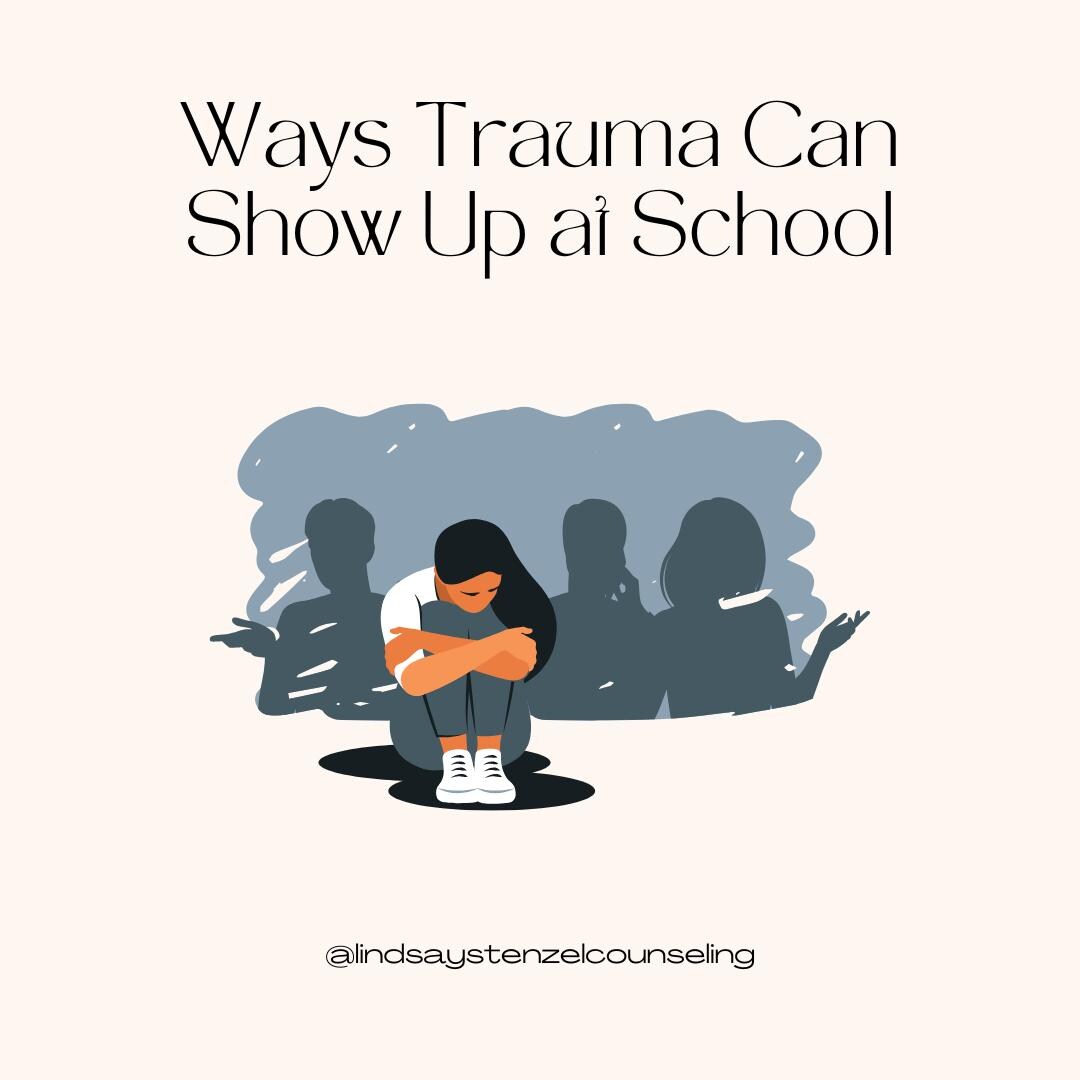 Ways Trauma Can Show Up at School

@lindsaystenzelcounseling