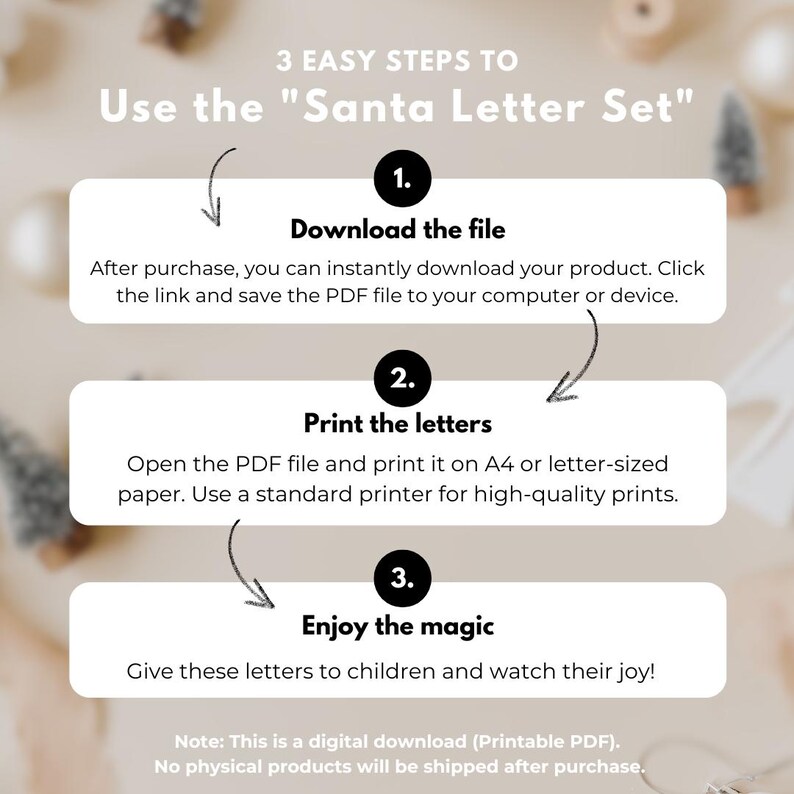 3 EASY STEPS TO
Use the "Santa Letter Set"

1.
Download the file
After purchase, you can instantly download your product. Click the link and save the PDF file to your computer or device.

2.
Print the letters
Open the PDF file and print it on A4 or letter-sized paper. Use a standard printer for high-quality prints.

3.
Enjoy the magic
Give these letters to children and watch their joy!

Note: This is a digital download (Printable PDF).
No physical products will be shipped after purchase.