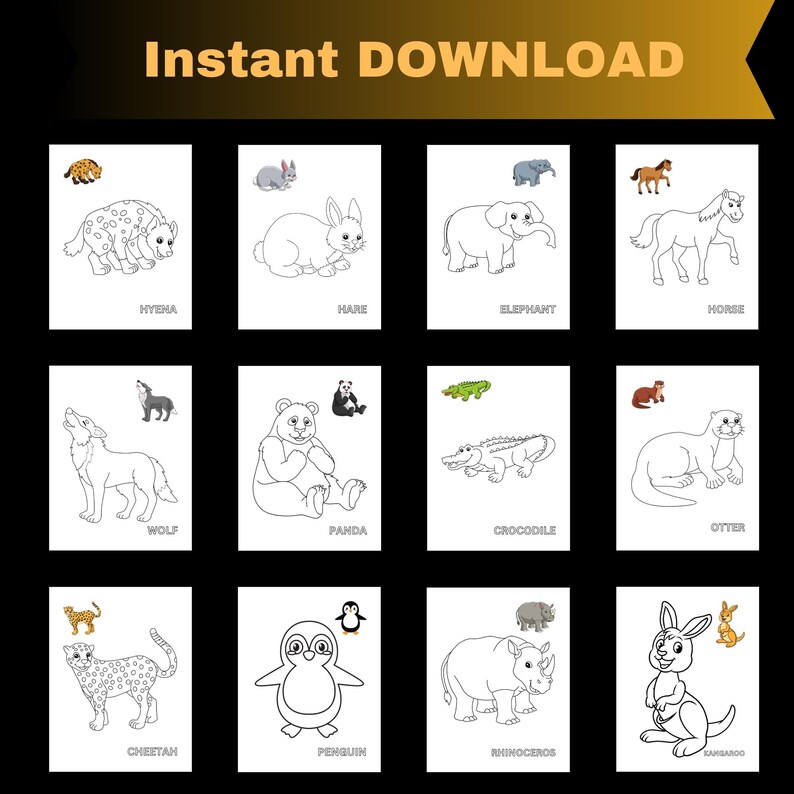 Instant DOWNLOAD

HYENA

HARE

ELEPHANT

HORSE

WOLF

PANDA

CROCODILE

OTTER

CHEETAH

PENGUIN

RHINOCEROS

KANGAROO