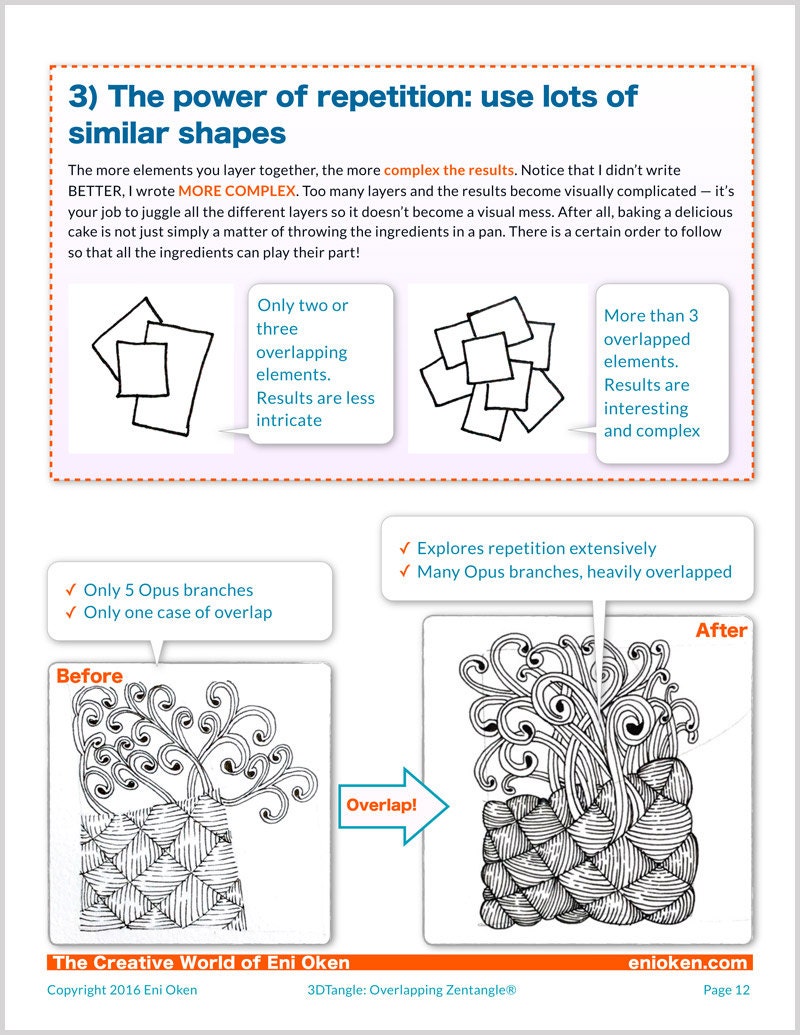 3) The power of repetition: use lots of similar shapes

The more elements you layer together, the more complex the results. Notice that I didn't write BETTER, I wrote MORE COMPLEX. Too many layers and the results become visually complicated — it's your job to juggle all the different layers so it doesn't become a visual mess. After all, baking a delicious cake is not just simply a matter of throwing the ingredients in a pan. There is a certain order to follow so that all the ingredients can play their part!

Only two or three overlapping elements. Results are less intricate

More than 3 overlapped elements. Results are interesting and complex

✓ Only 5 Opus branches
✓ Only one case of overlap

✓ Explores repetition extensively
✓ Many Opus branches, heavily overlapped

Before

Overlap!

After

The Creative World of Eni Oken

enioken.com

Copyright 2016 Eni Oken

3DTangle: Overlapping Zentangle®

Page 12