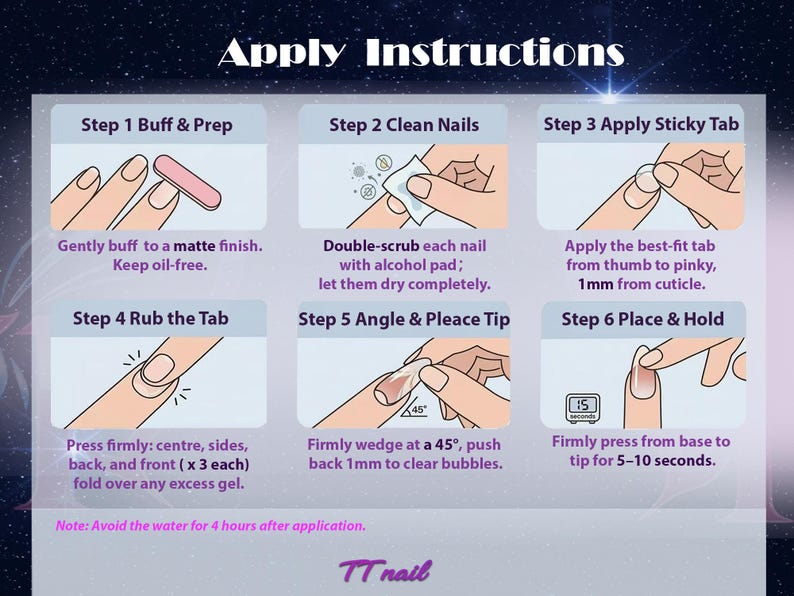 Apply Instructions

Step 1 Buff & Prep

Gently buff to a matte finish. Keep oil-free.

Step 2 Clean Nails

Double-scrub each nail with alcohol pad; let them dry completely.

Step 3 Apply Sticky Tab

Apply the best-fit tab from thumb to pinky, 1mm from cuticle.

Step 4 Rub the Tab

Press firmly: centre, sides, back, and front ( x 3 each) fold over any excess gel.

Step 5 Angle & Pleace Tip

45°

Firmly wedge at a 45°, push back 1mm to clear bubbles.

Step 6 Place & Hold

15 seconds

Firmly press from base to tip for 5–10 seconds.

Note: Avoid the water for 4 hours after application.

TT nail