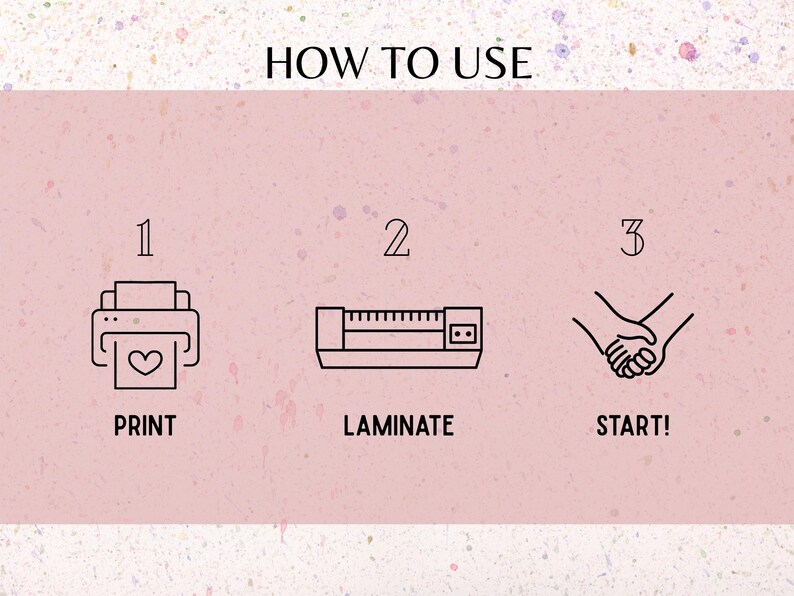 HOW TO USE

1

PRINT

2

LAMINATE

3

START!