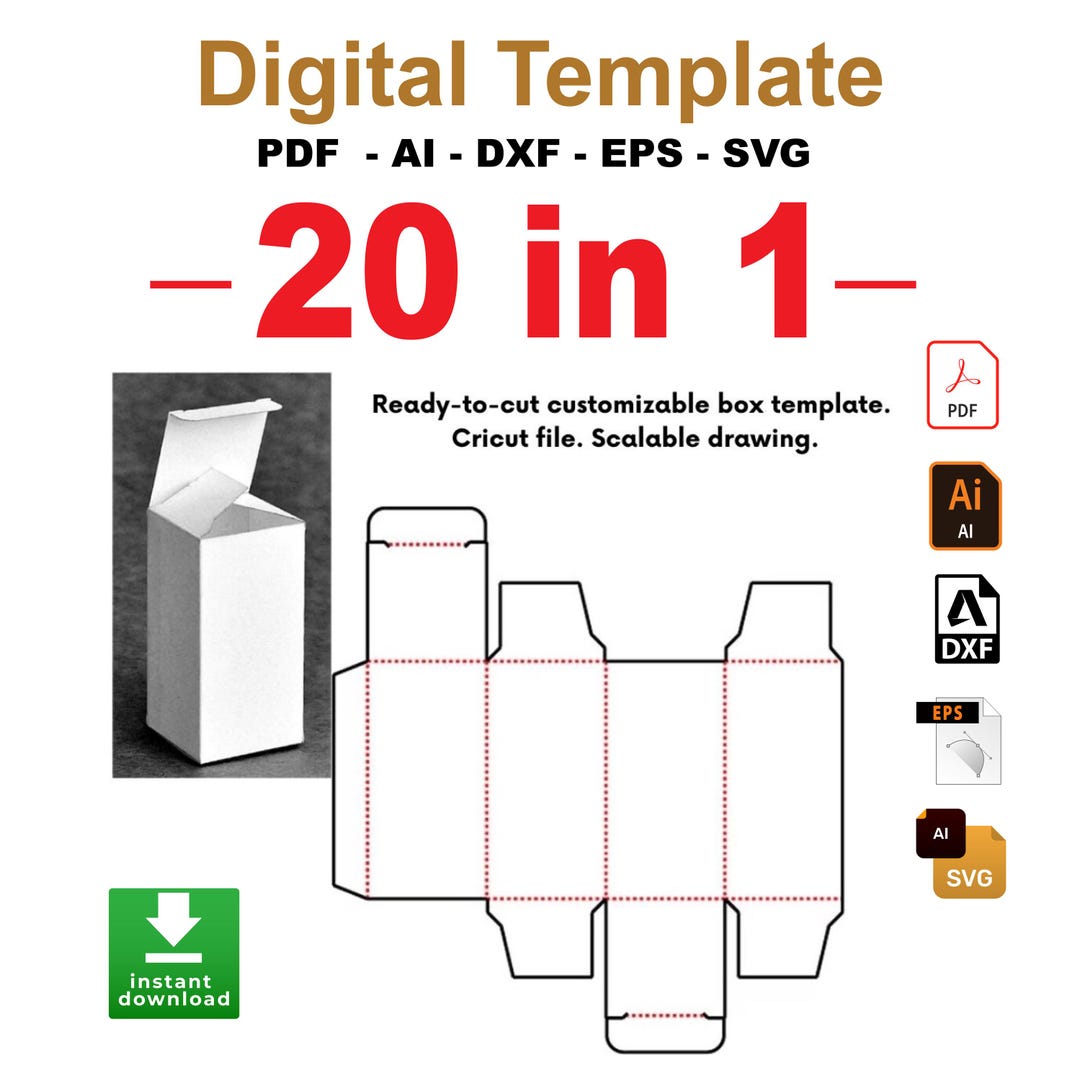 Digital Template

PDF - AI - DXF - EPS - SVG

20 in 1

Ready-to-cut customizable box template. Cricut file. Scalable drawing.

PDF

Ai
AI

DXF

EPS

AI
SVG

instant download