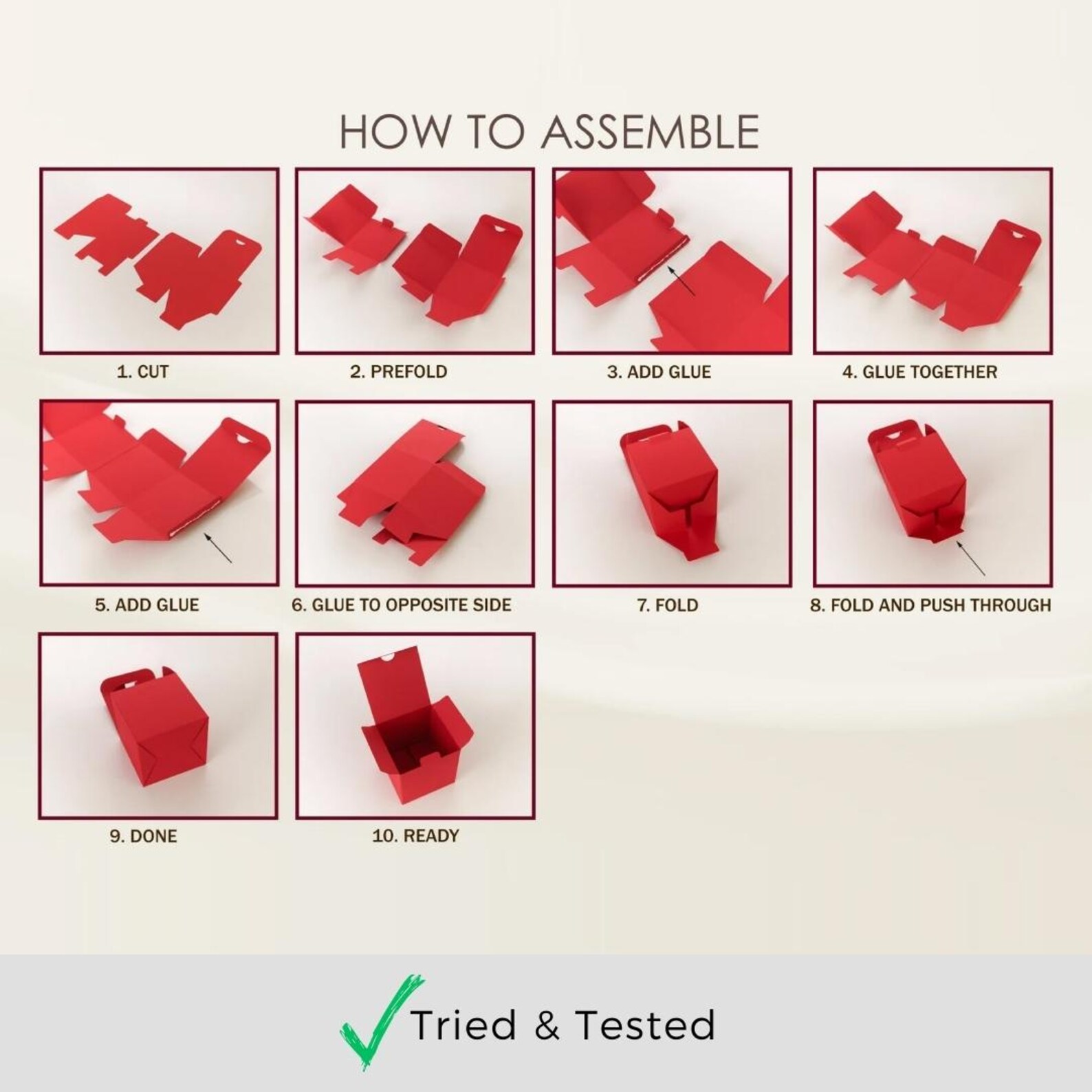 HOW TO ASSEMBLE

1. CUT

2. PREFOLD

3. ADD GLUE

4. GLUE TOGETHER

5. ADD GLUE

6. GLUE TO OPPOSITE SIDE

7. FOLD

8. FOLD AND PUSH THROUGH

9. DONE

10. READY

Tried & Tested