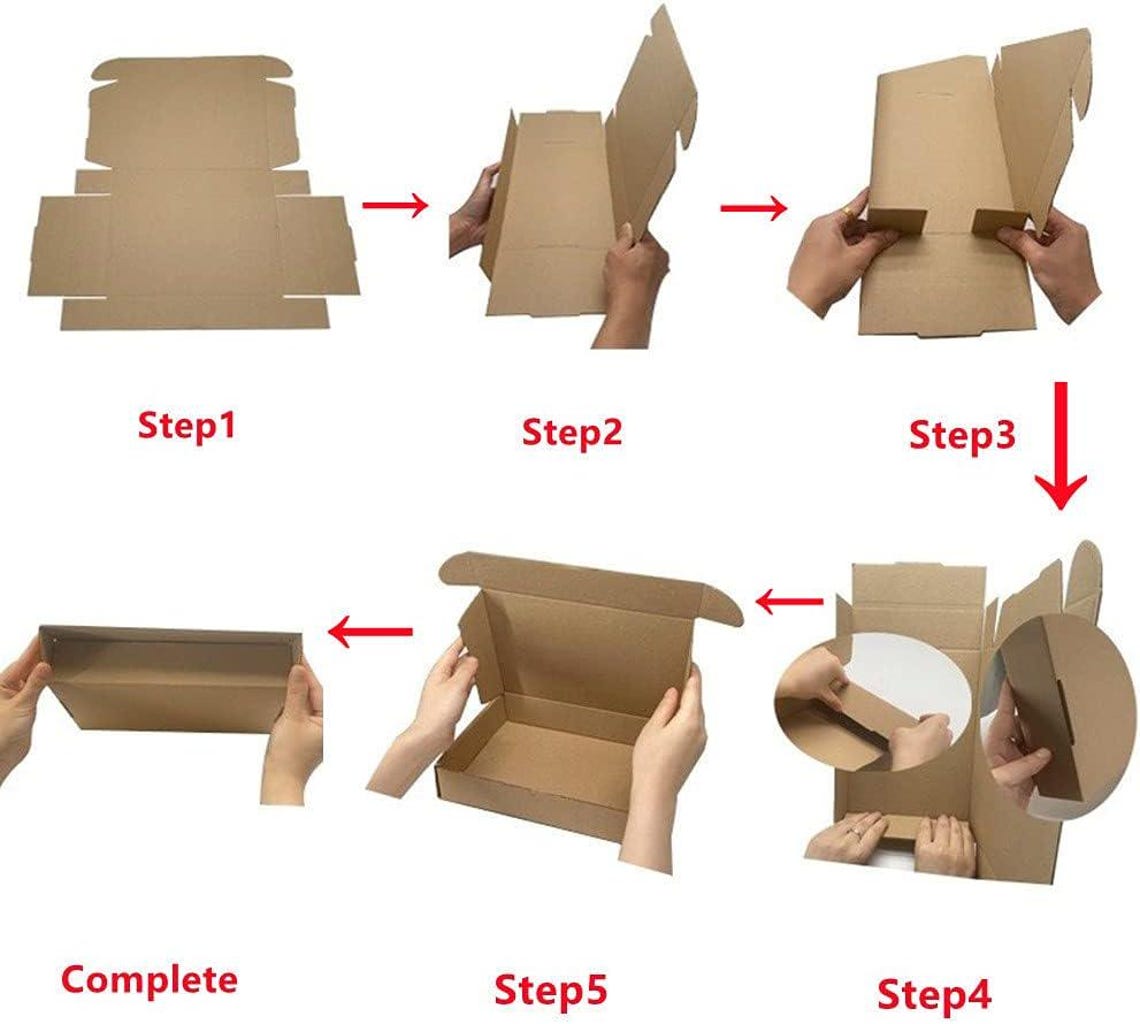 Step1

Step2

Step3

Complete

Step5

Step4