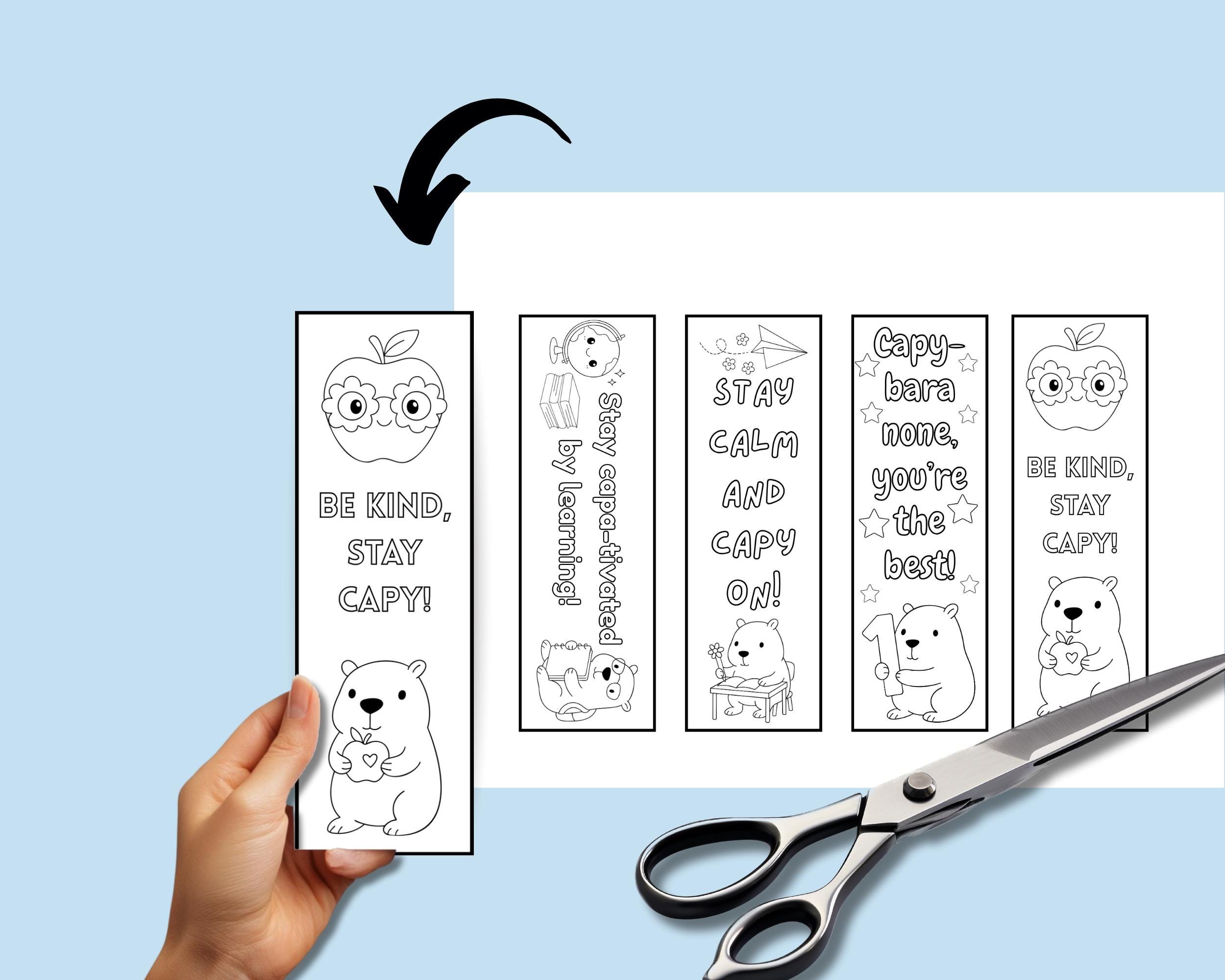 BE KIND, STAY CAPY!

Stay capa-tivated by learning!

STAY CALM AND CAPY ON!

Capy-bara none, you're the best!

1

BE KIND, STAY CAPY!