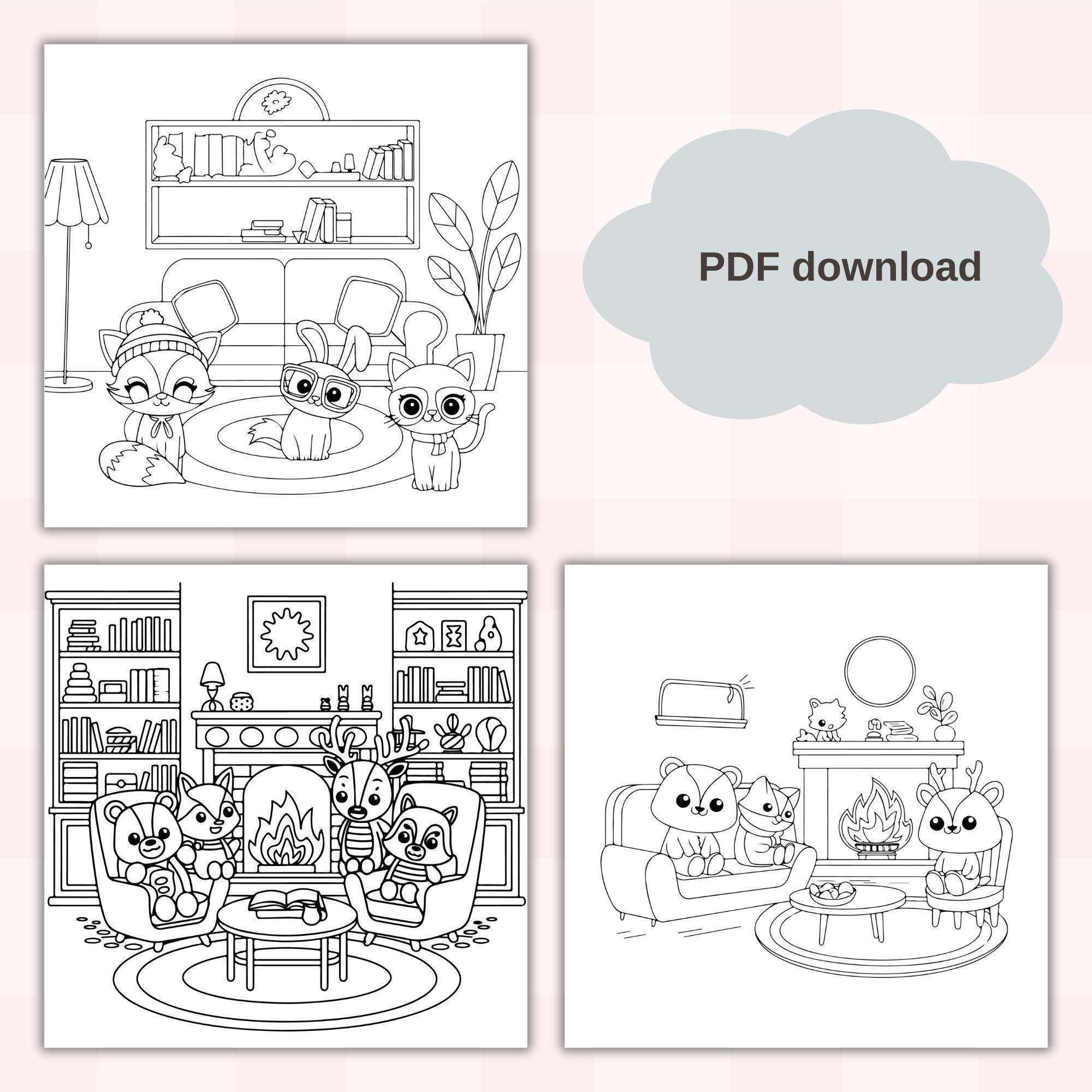 PDF download