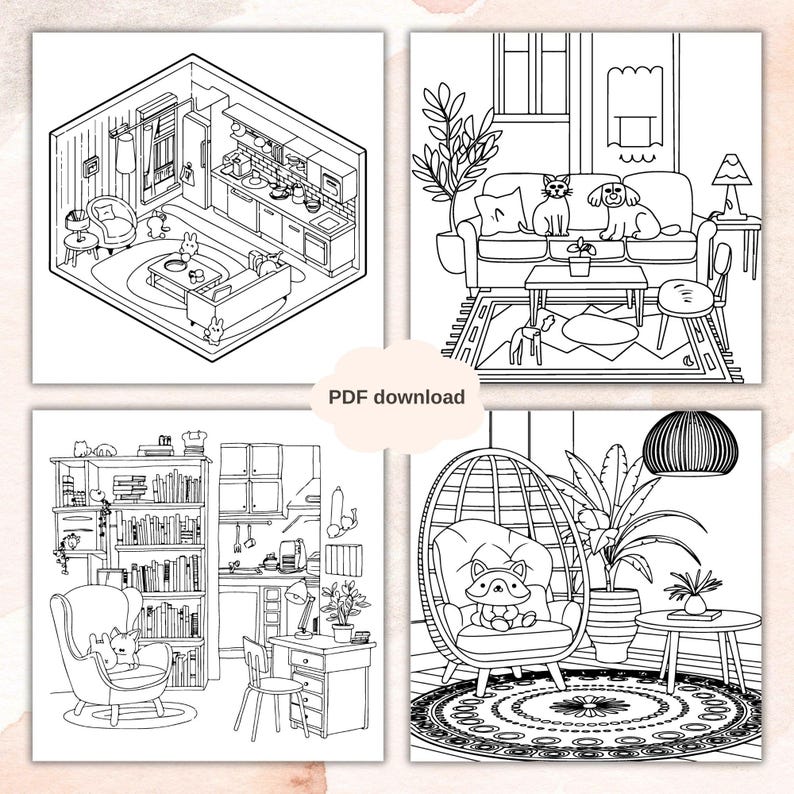 PDF download