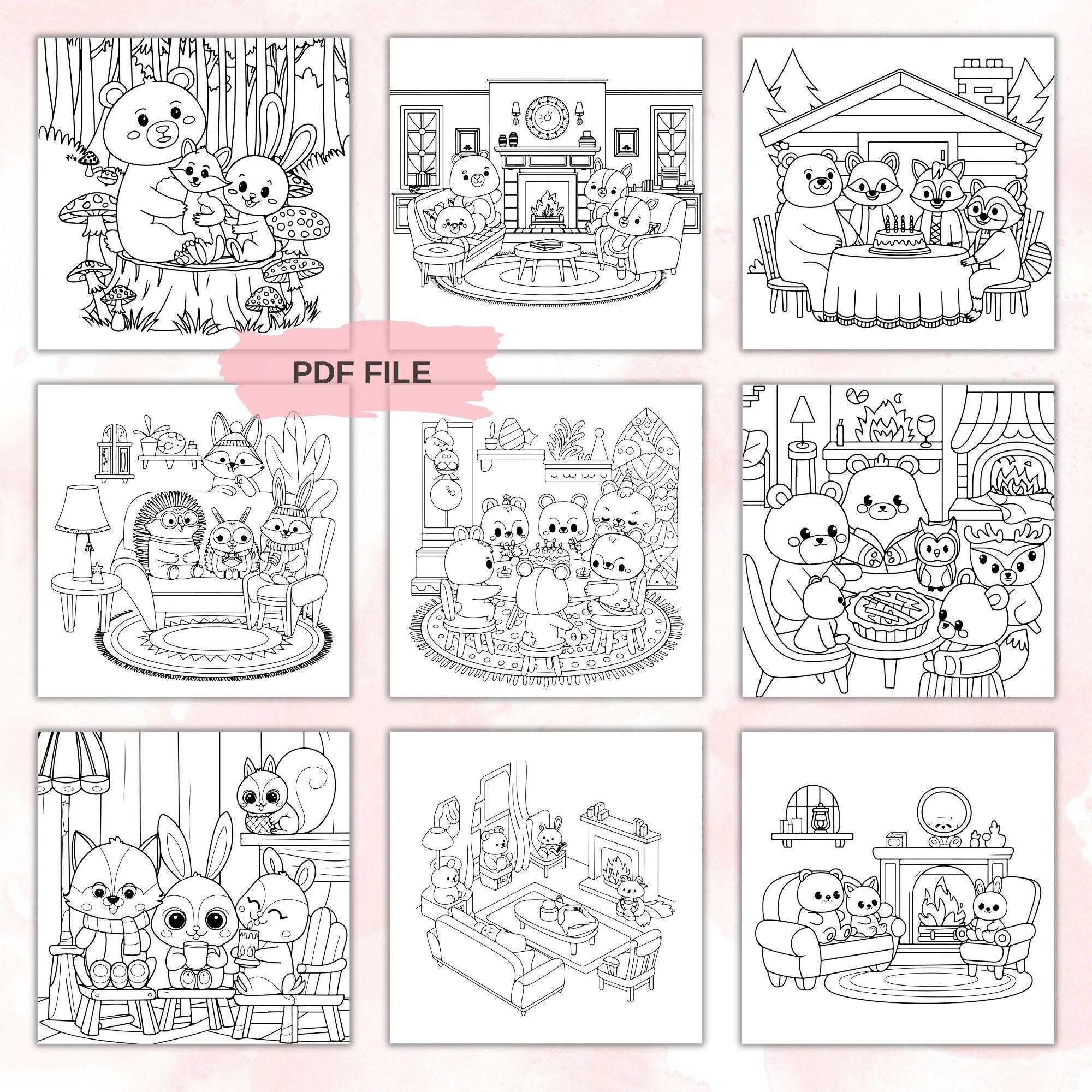 PDF FILE