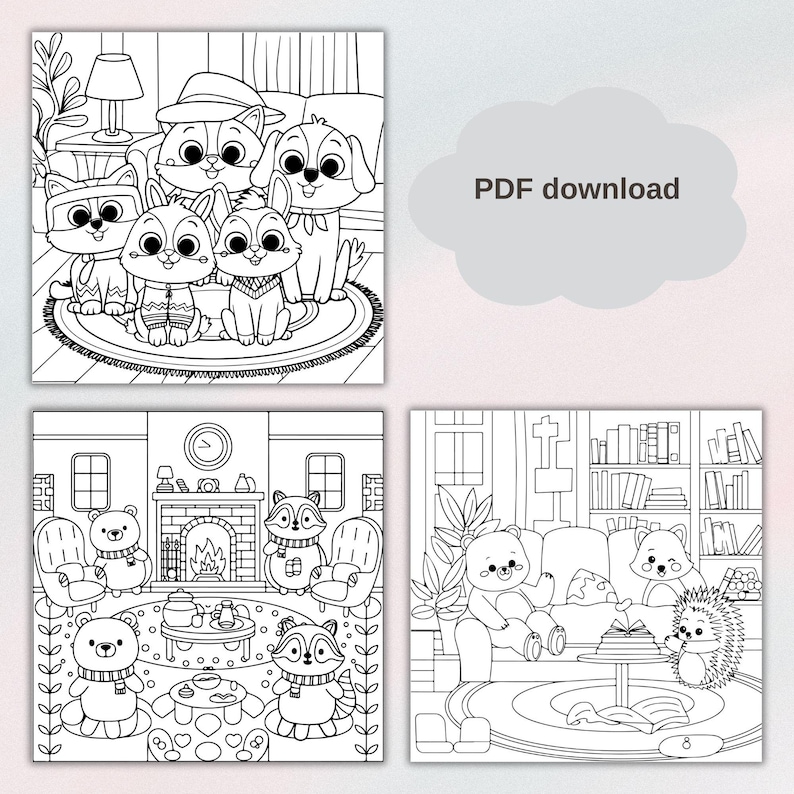 PDF download