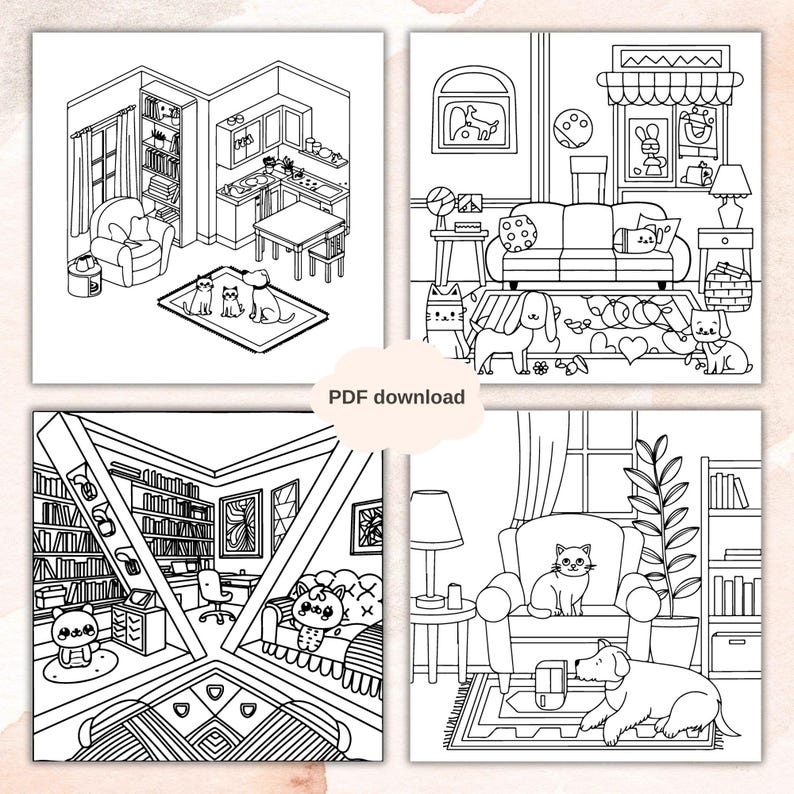 PDF download