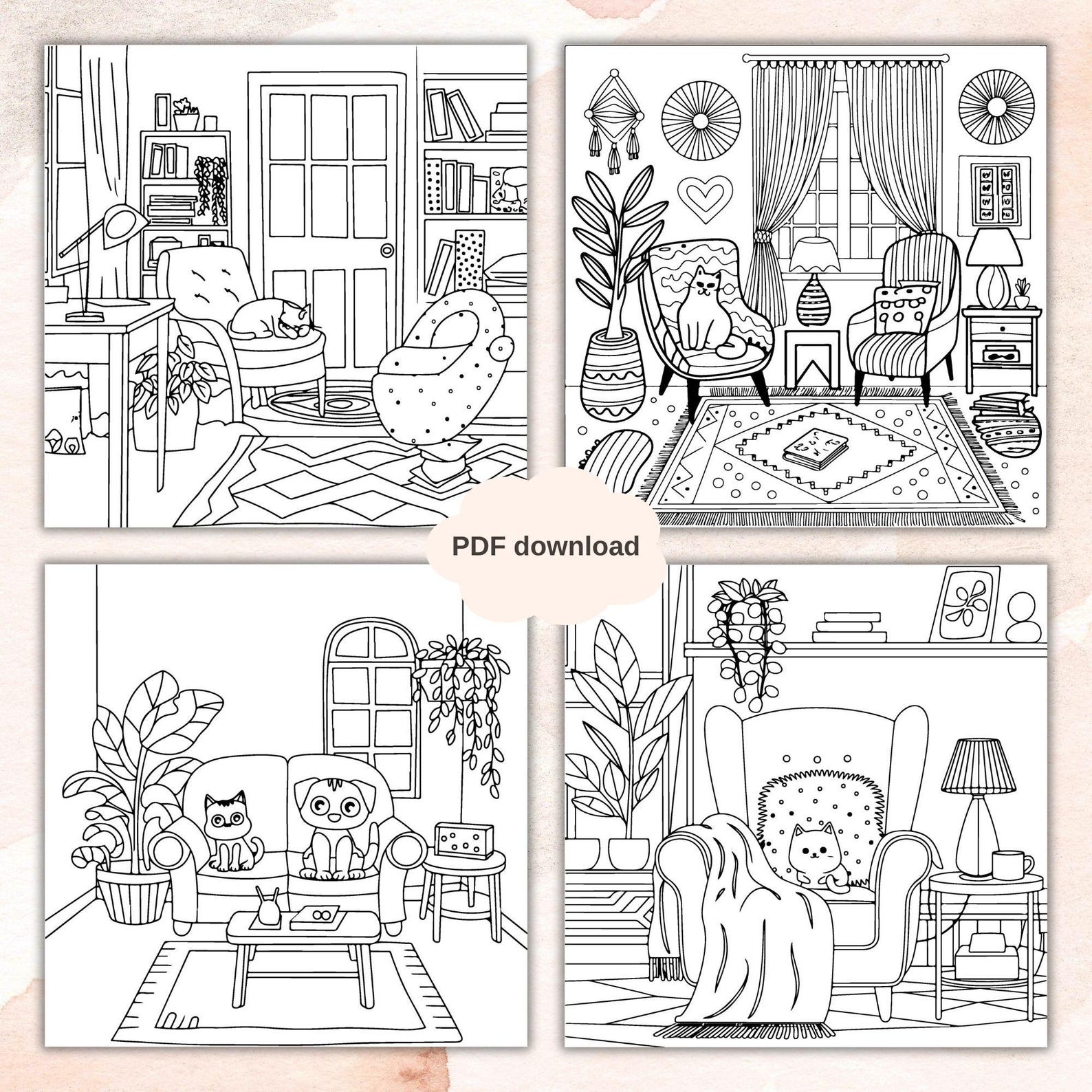 PDF download