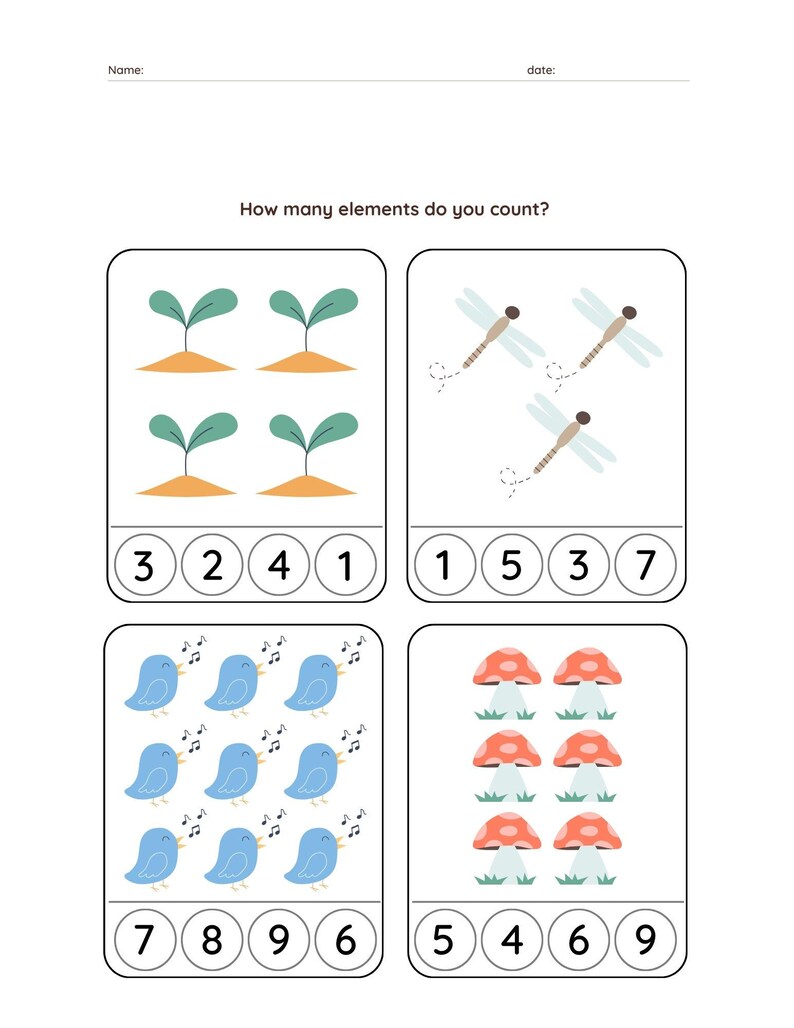 Name: date:

How many elements do you count?

3 2 4 1

1 5 3 7

7 8 9 6

5 4 6 9