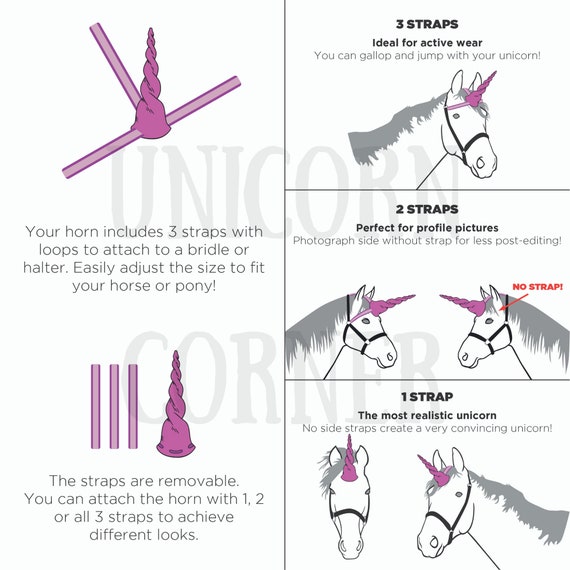 UNICORN CORNER

Your horn includes 3 straps with loops to attach to a bridle or halter. Easily adjust the size to fit your horse or pony!

The straps are removable. You can attach the horn with 1, 2 or all 3 straps to achieve different looks.

3 STRAPS
Ideal for active wear
You can gallop and jump with your unicorn!

2 STRAPS
Perfect for profile pictures
Photograph side without strap for less post-editing!

NO STRAP!

1 STRAP
The most realistic unicorn
No side straps create a very convincing unicorn!