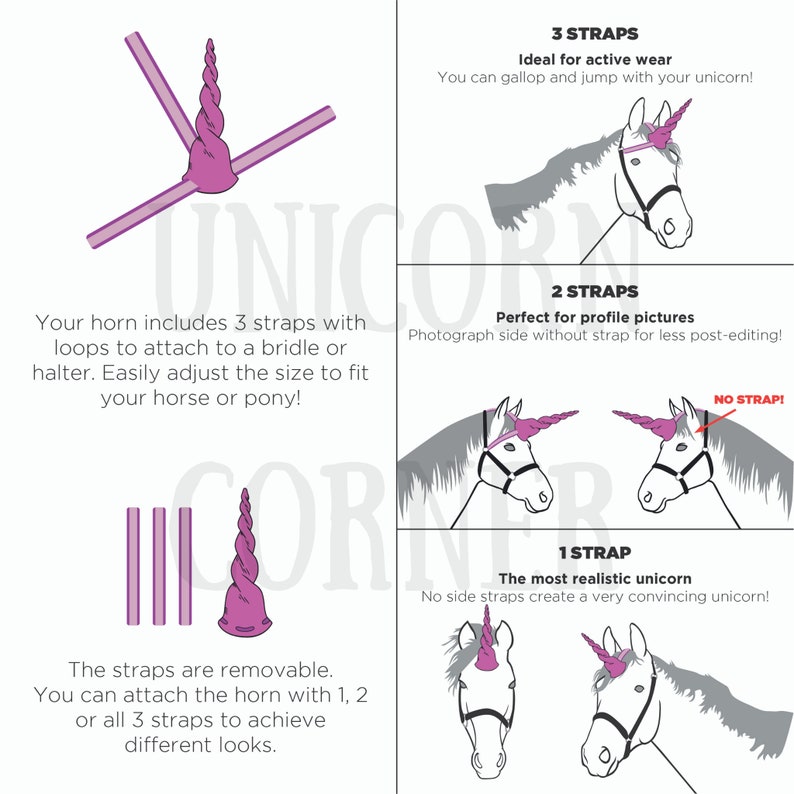 UNICORN CORNER

Your horn includes 3 straps with loops to attach to a bridle or halter. Easily adjust the size to fit your horse or pony!

The straps are removable. You can attach the horn with 1, 2 or all 3 straps to achieve different looks.

3 STRAPS
Ideal for active wear
You can gallop and jump with your unicorn!

2 STRAPS
Perfect for profile pictures
Photograph side without strap for less post-editing!

NO STRAP!

1 STRAP
The most realistic unicorn
No side straps create a very convincing unicorn!