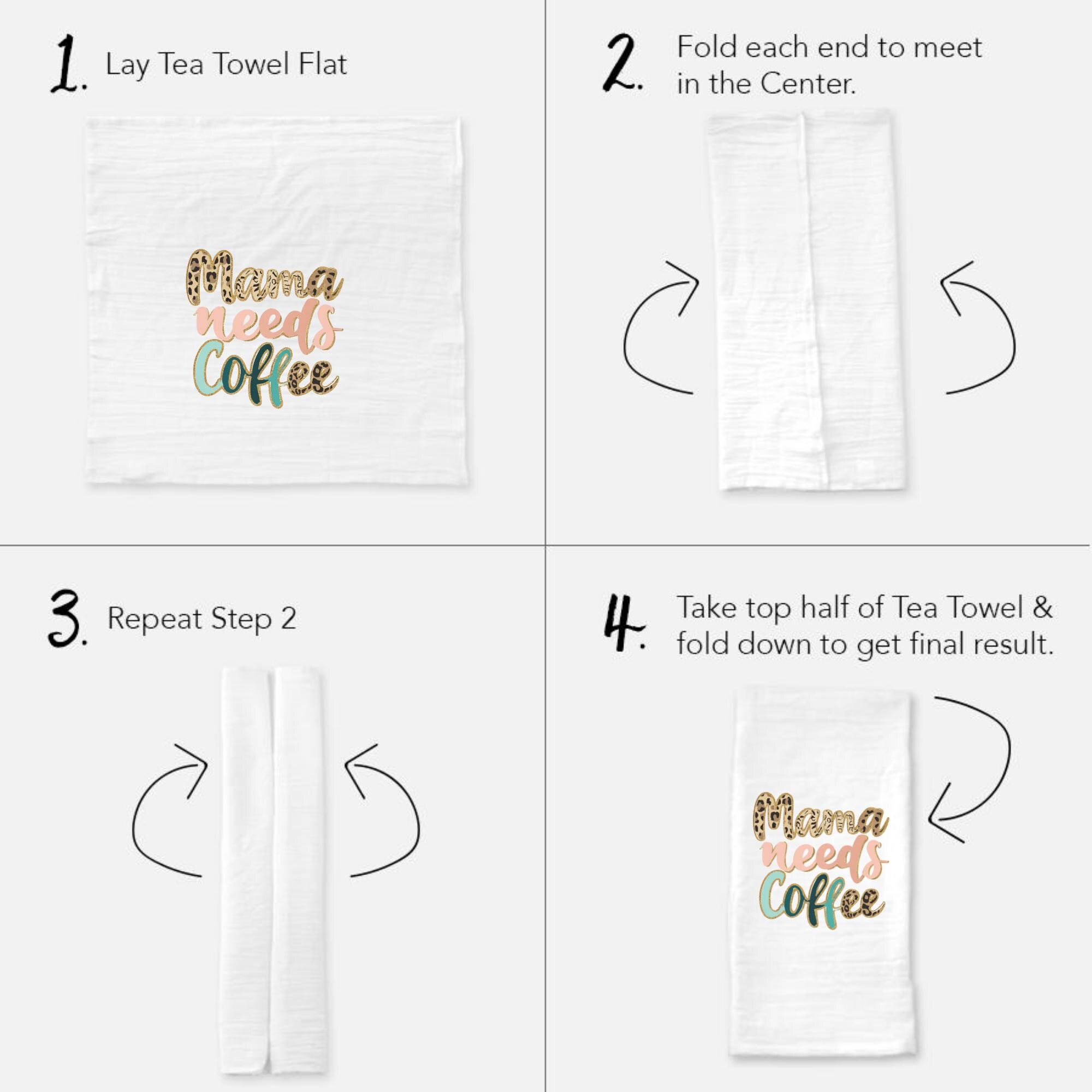 1. Lay Tea Towel Flat

Mama needs Coffee

2. Fold each end to meet in the Center.

3. Repeat Step 2

4. Take top half of Tea Towel & fold down to get final result.

Mama needs Coffee