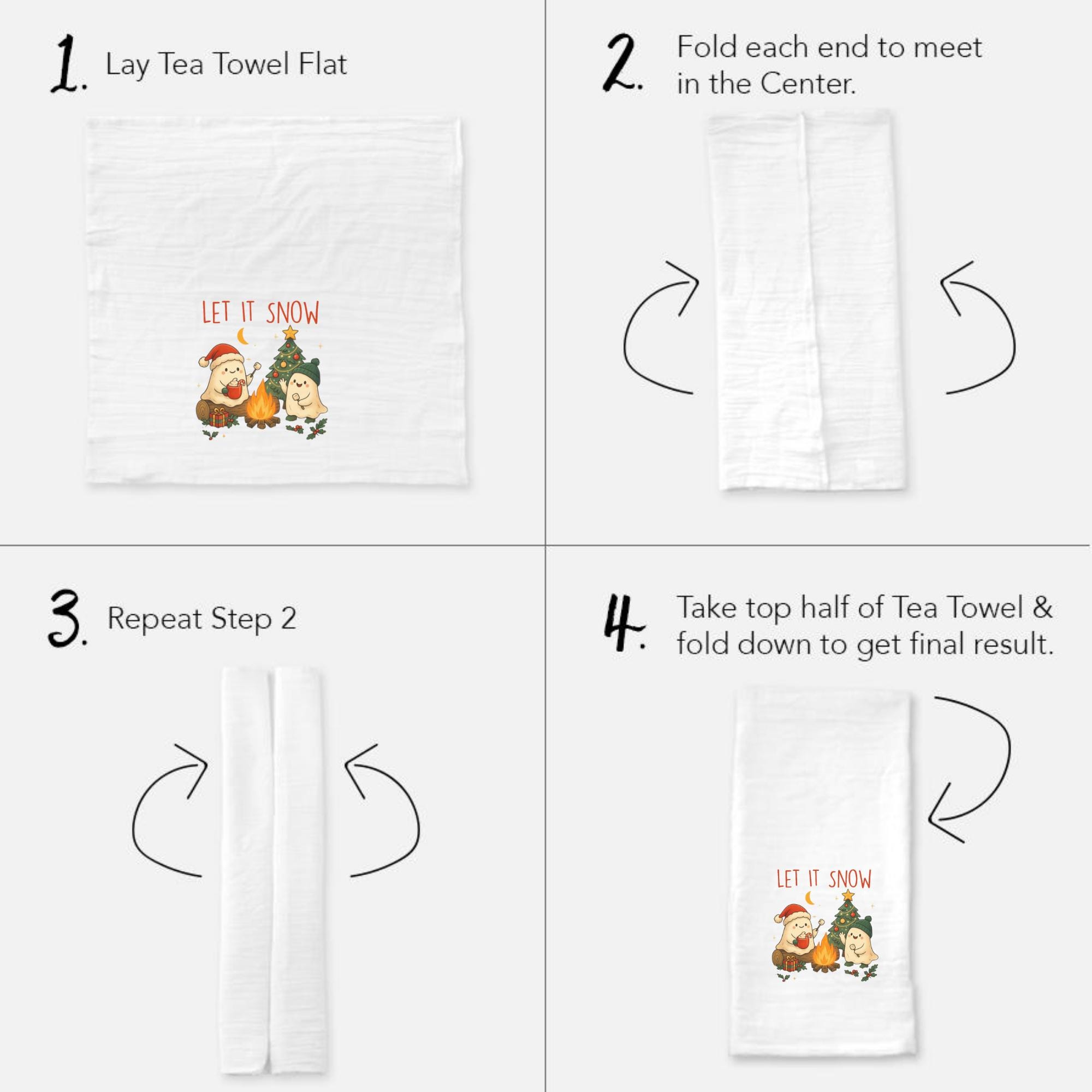 1. Lay Tea Towel Flat

LET IT SNOW

2. Fold each end to meet in the Center.

3. Repeat Step 2

4. Take top half of Tea Towel & fold down to get final result.

LET IT SNOW