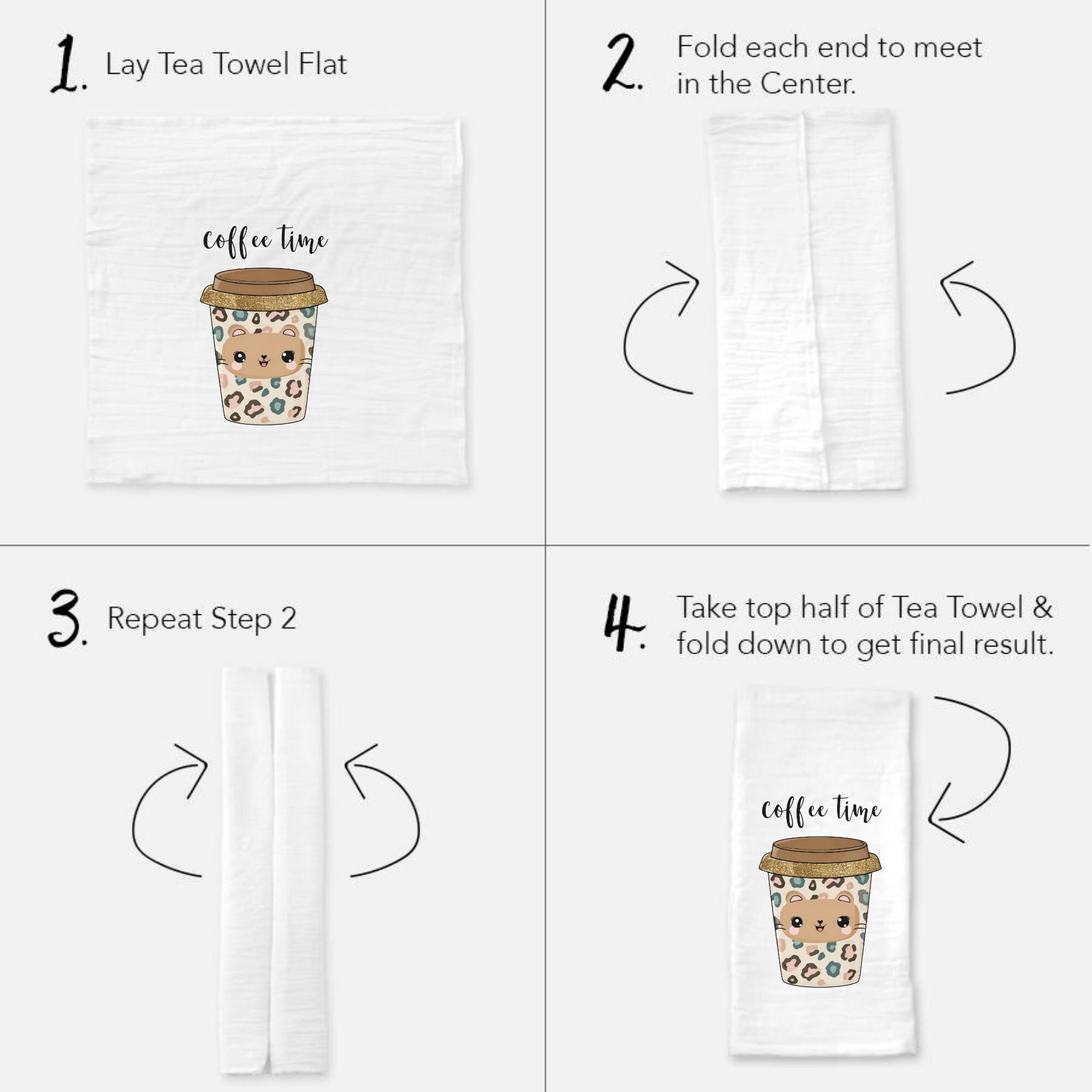 1. Lay Tea Towel Flat

coffee time

2. Fold each end to meet in the Center.

3. Repeat Step 2

4. Take top half of Tea Towel & fold down to get final result.

coffee time