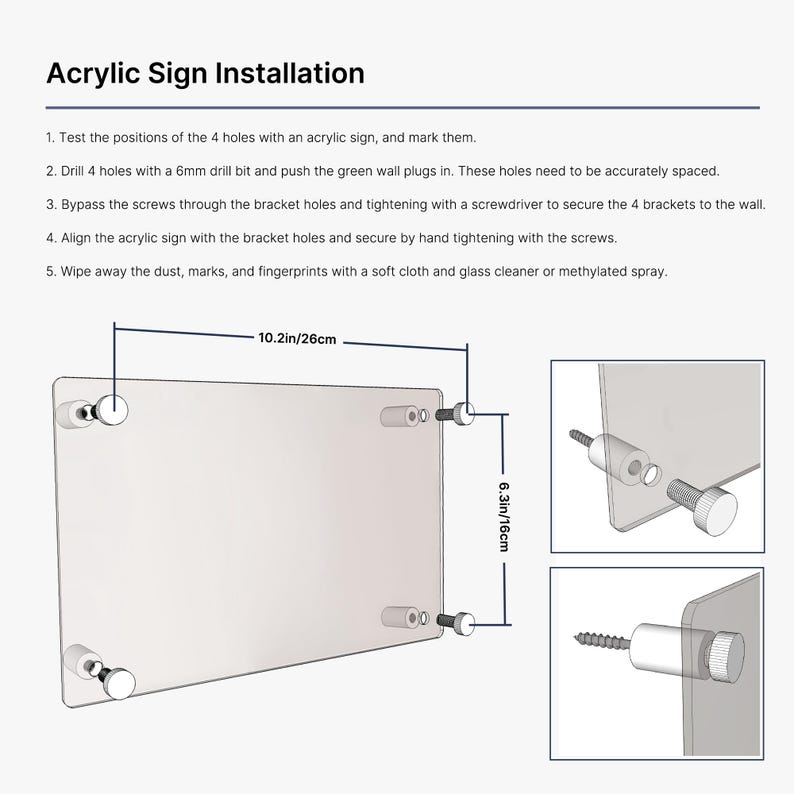 Acrylic Sign Installation

1. Test the positions of the 4 holes with an acrylic sign, and mark them.

2. Drill 4 holes with a 6mm drill bit and push the green wall plugs in. These holes need to be accurately spaced.

3. Bypass the screws through the bracket holes and tightening with a screwdriver to secure the 4 brackets to the wall.

4. Align the acrylic sign with the bracket holes and secure by hand tightening with the screws.

5. Wipe away the dust, marks, and fingerprints with a soft cloth and glass cleaner or methylated spray.

10.2in/26cm

6.3in/16cm