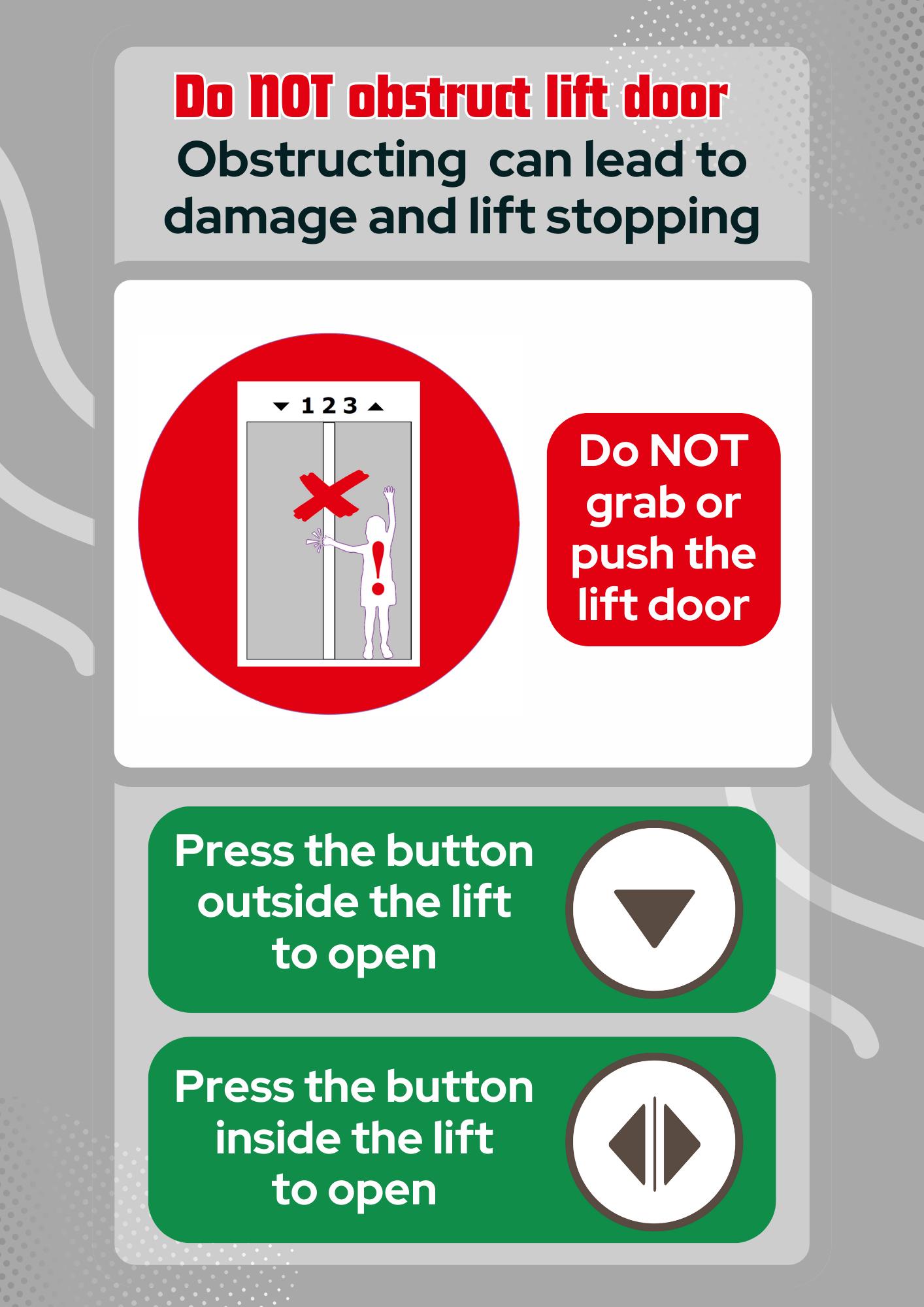 Do NOT obstruct lift door
Obstructing  can lead to damage and lift stopping

1 2 3

Do NOT grab or push the lift door

Press the button outside the lift to open

Press the button inside the lift to open