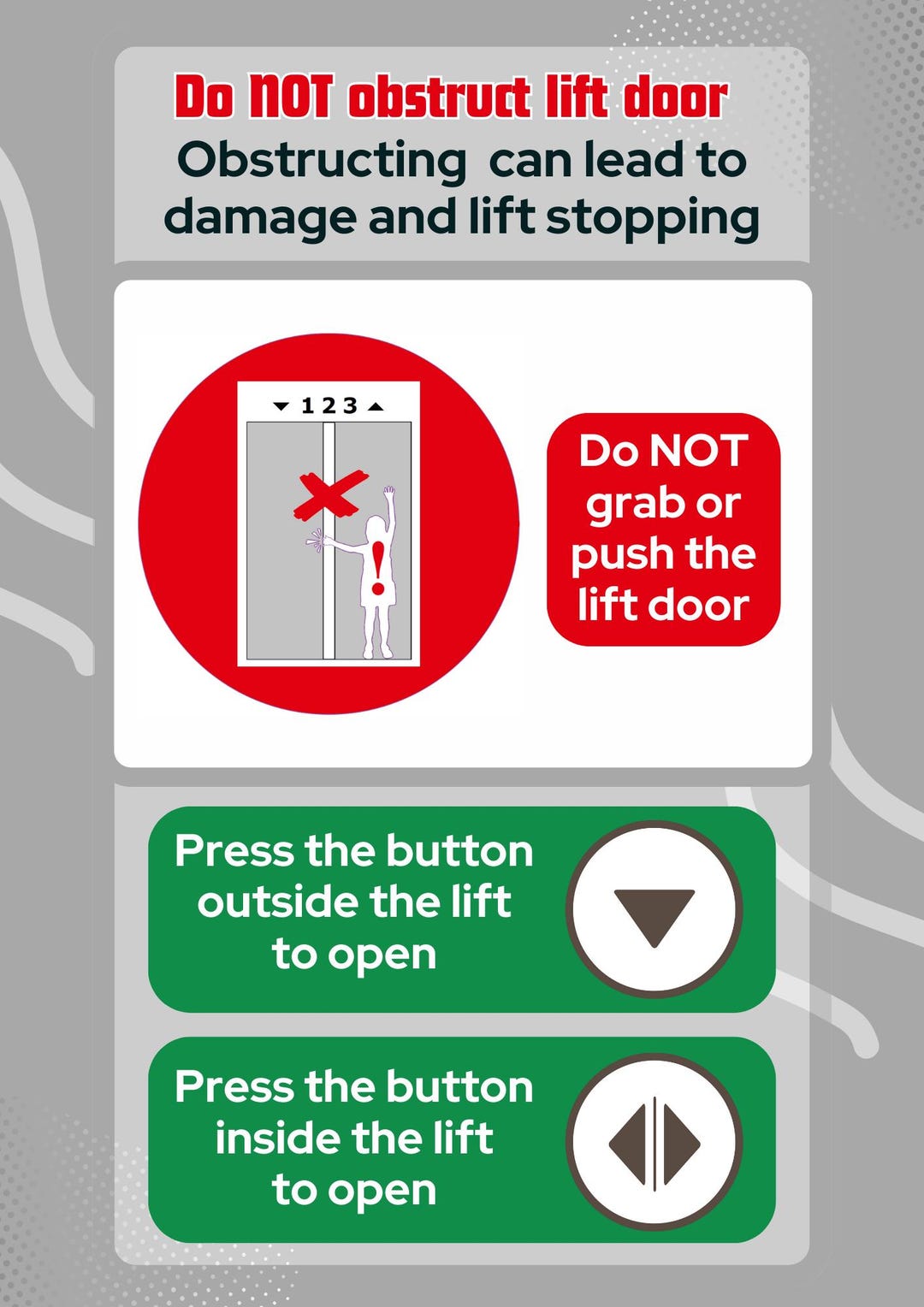 Do NOT obstruct lift door

Obstructing can lead to damage and lift stopping

1 2 3

Do NOT grab or push the lift door

Press the button outside the lift to open

Press the button inside the lift to open