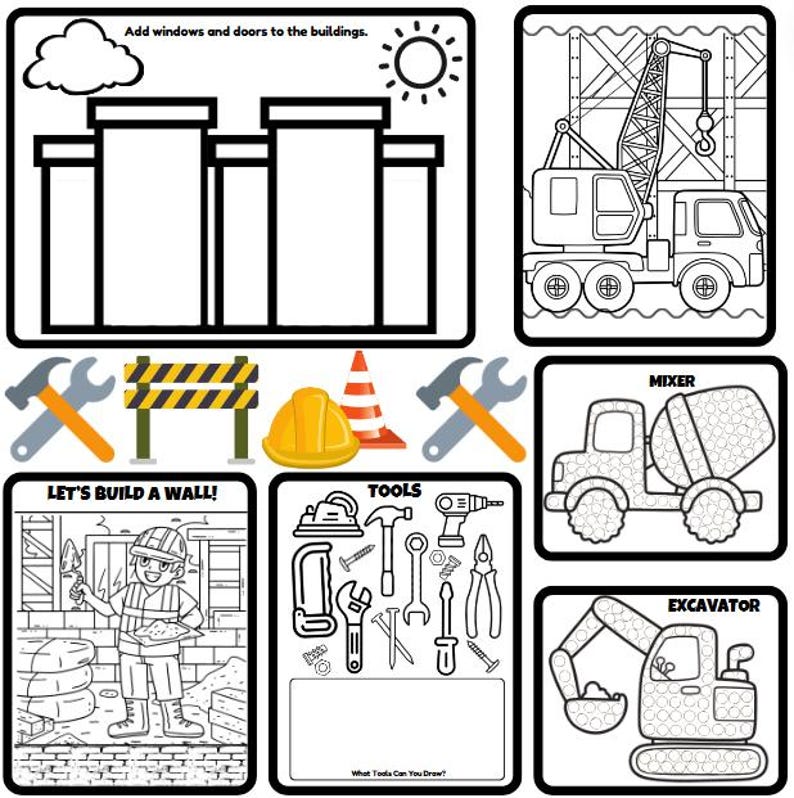 Add windows and doors to the buildings.

MIXER

LET'S BUILD A WALL!

TOOLS

What Tools Can You Draw?

EXCAVATOR