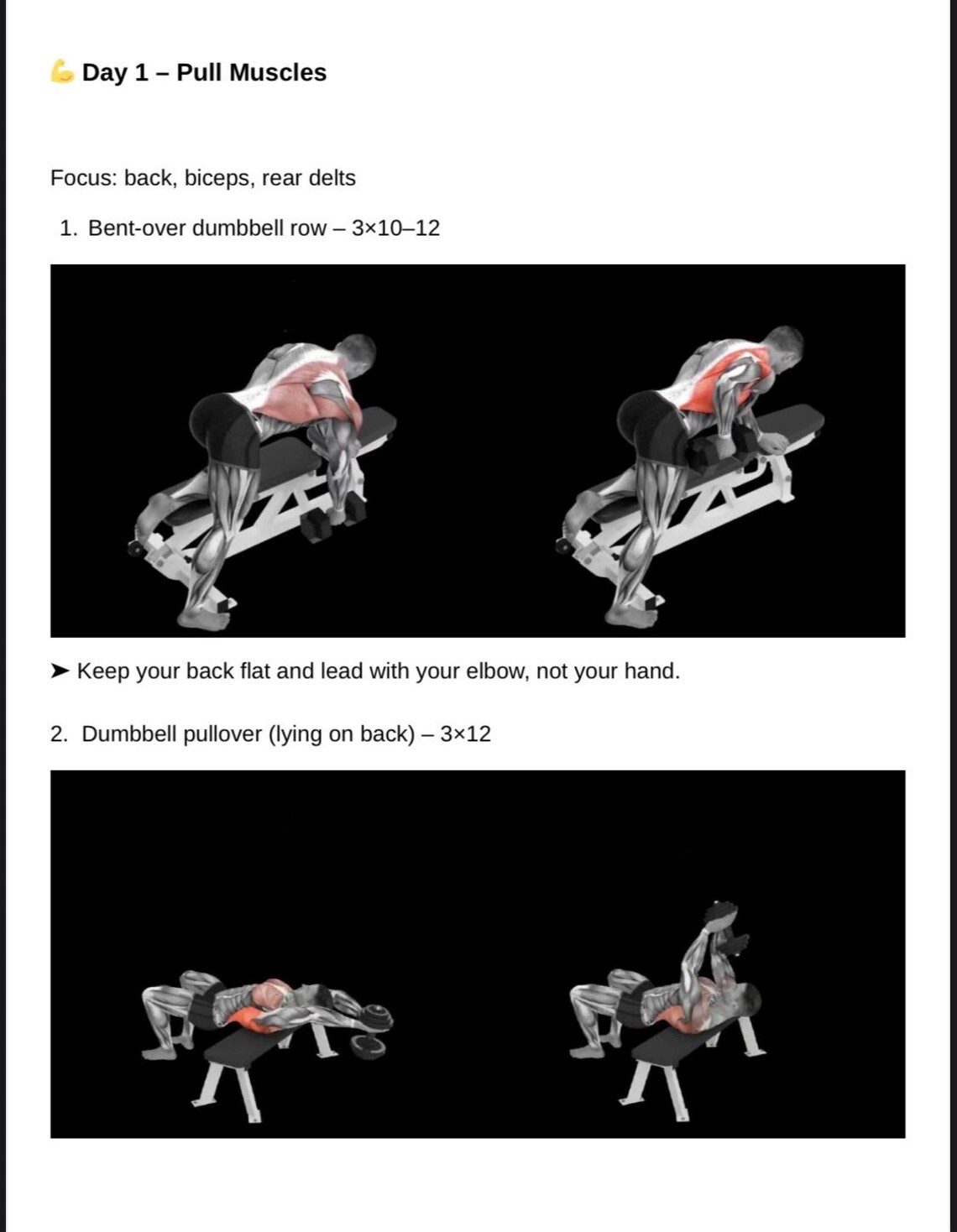 💪 Day 1 – Pull Muscles

Focus: back, biceps, rear delts

1. Bent-over dumbbell row – 3×10–12

➤ Keep your back flat and lead with your elbow, not your hand.

2. Dumbbell pullover (lying on back) – 3×12