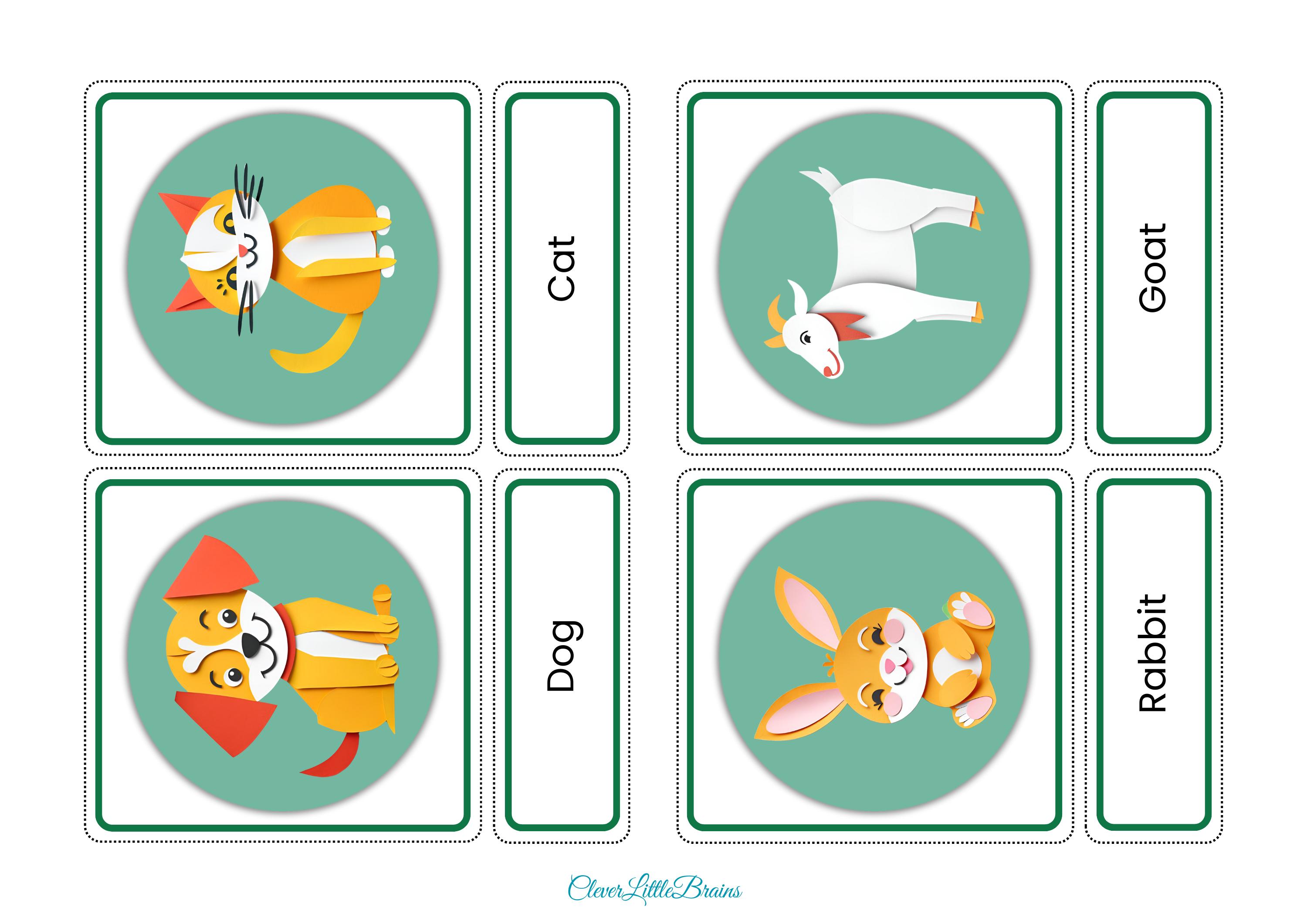 Cat

Goat

Dog

Rabbit

CleverLittleBrains