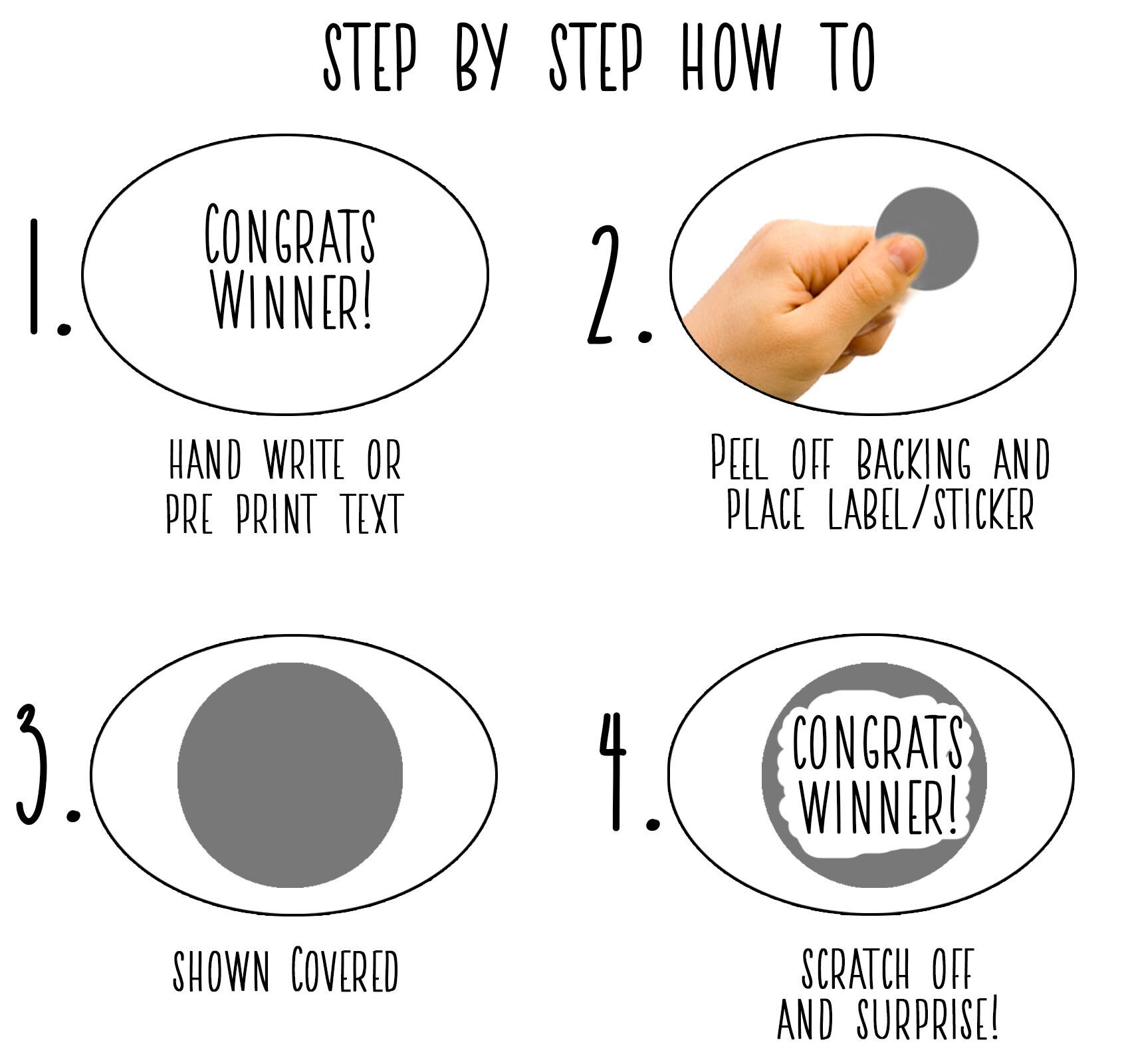 STEP BY STEP HOW TO

1.
CONGRATS WINNER!

HAND WRITE OR PRE PRINT TEXT

2.

PEEL OFF BACKING AND PLACE LABEL/STICKER

3.

SHOWN COVERED

4.
CONGRATS WINNER!

SCRATCH OFF AND SURPRISE!