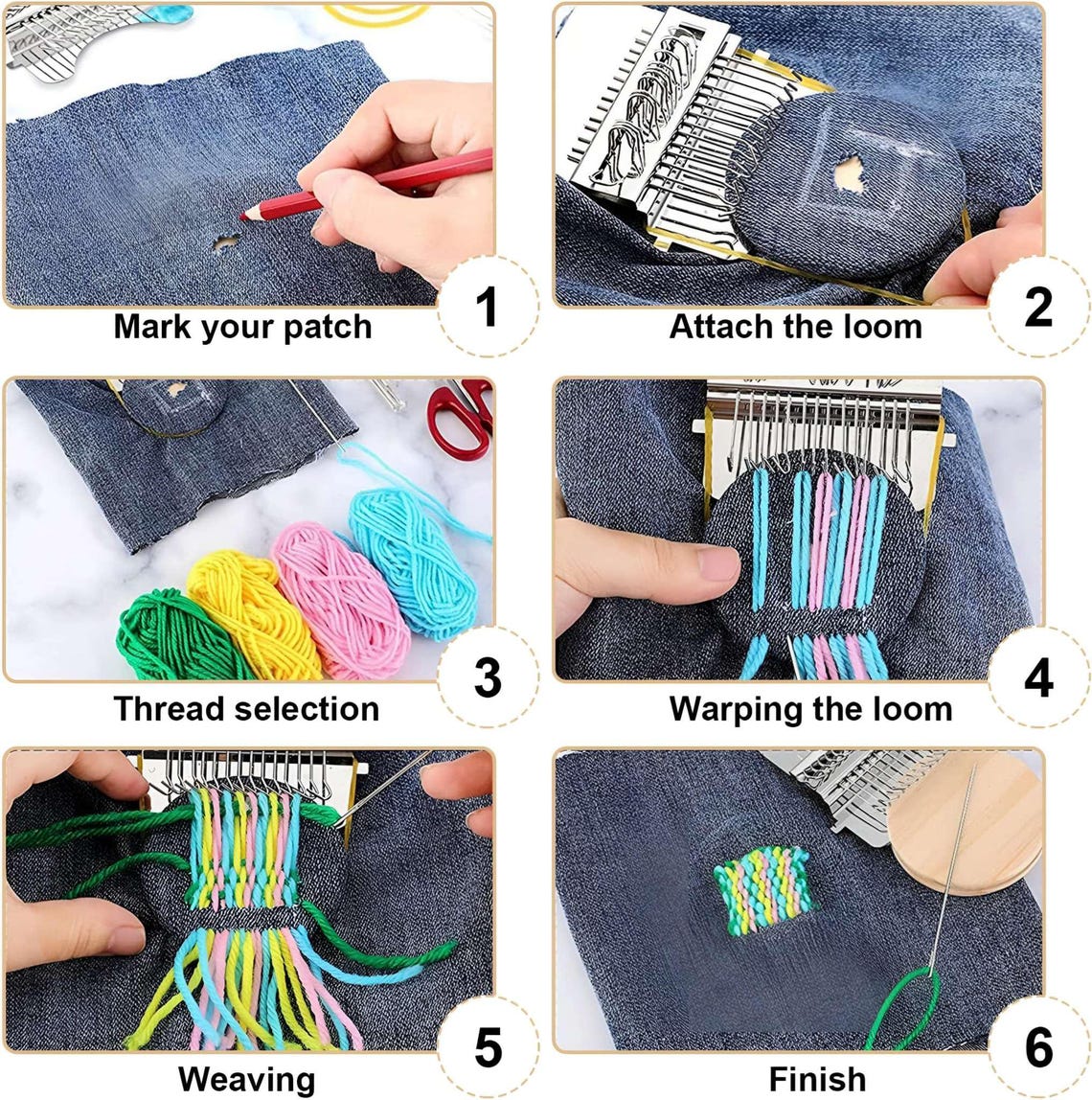 1
Mark your patch

2
Attach the loom

3
Thread selection

4
Warping the loom

5
Weaving

6
Finish