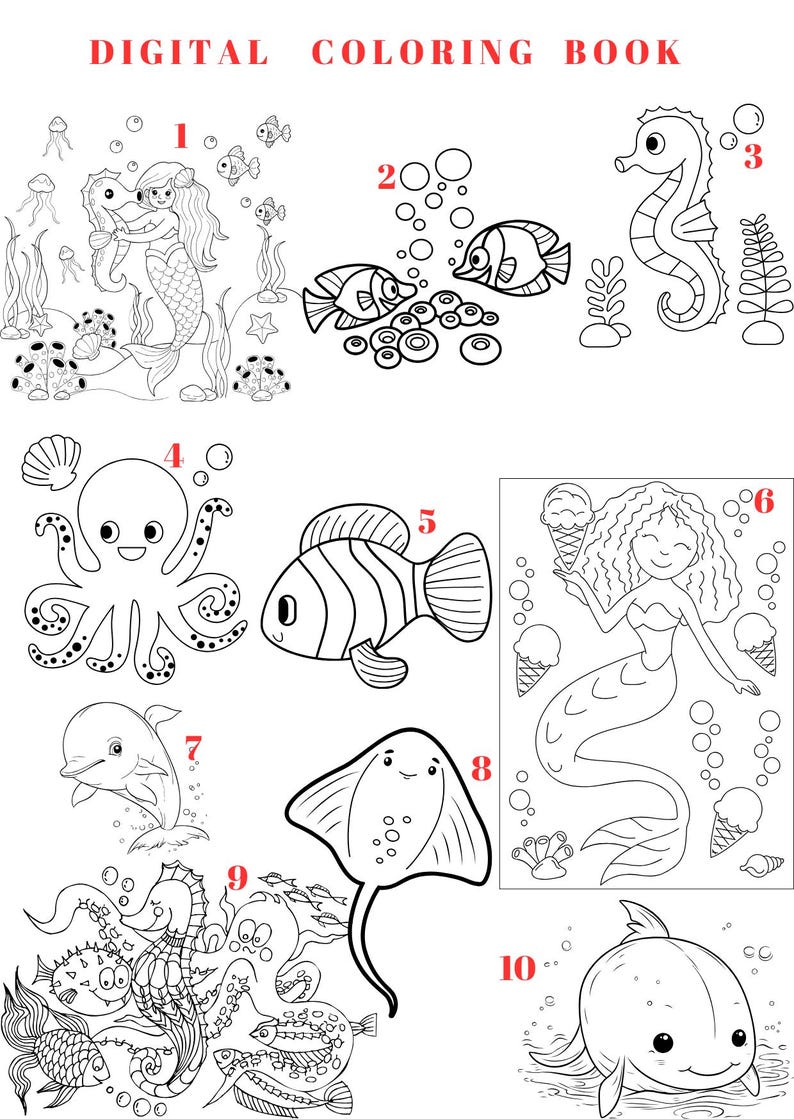 DIGITAL COLORING BOOK

1

2

3

4

5

6

7

8

9

10