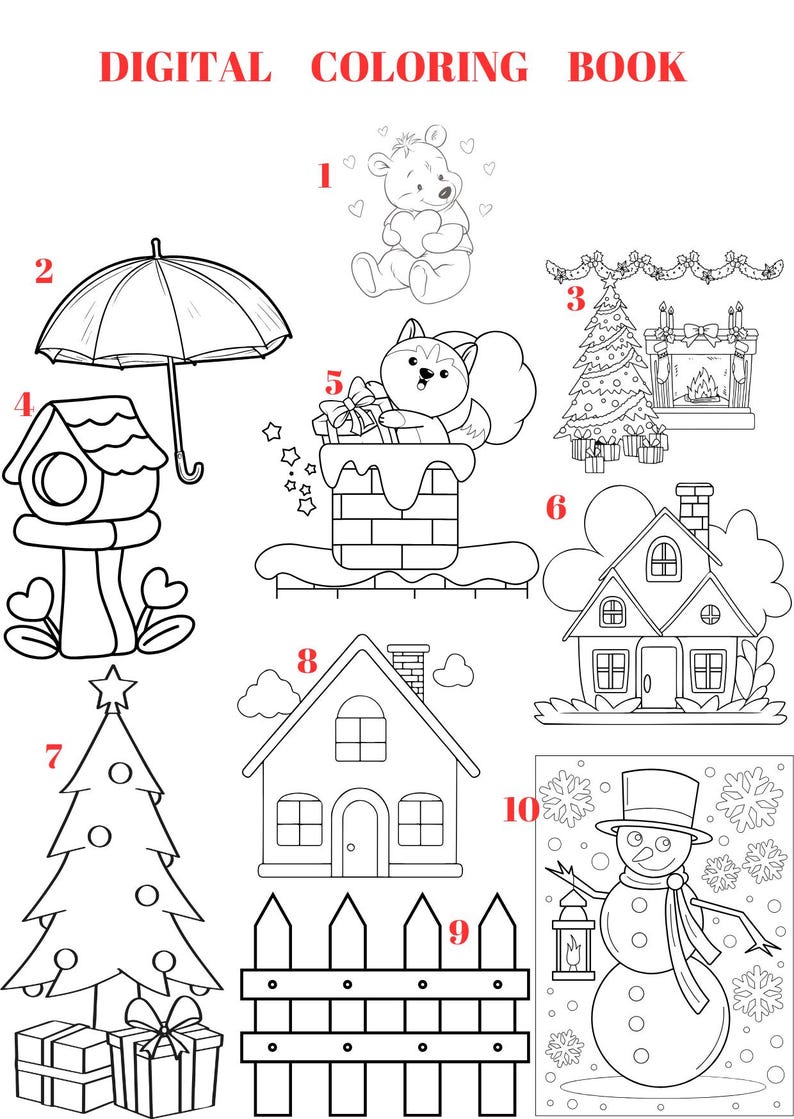 DIGITAL COLORING BOOK

1

2

3

4

5

6

7

8

9

10