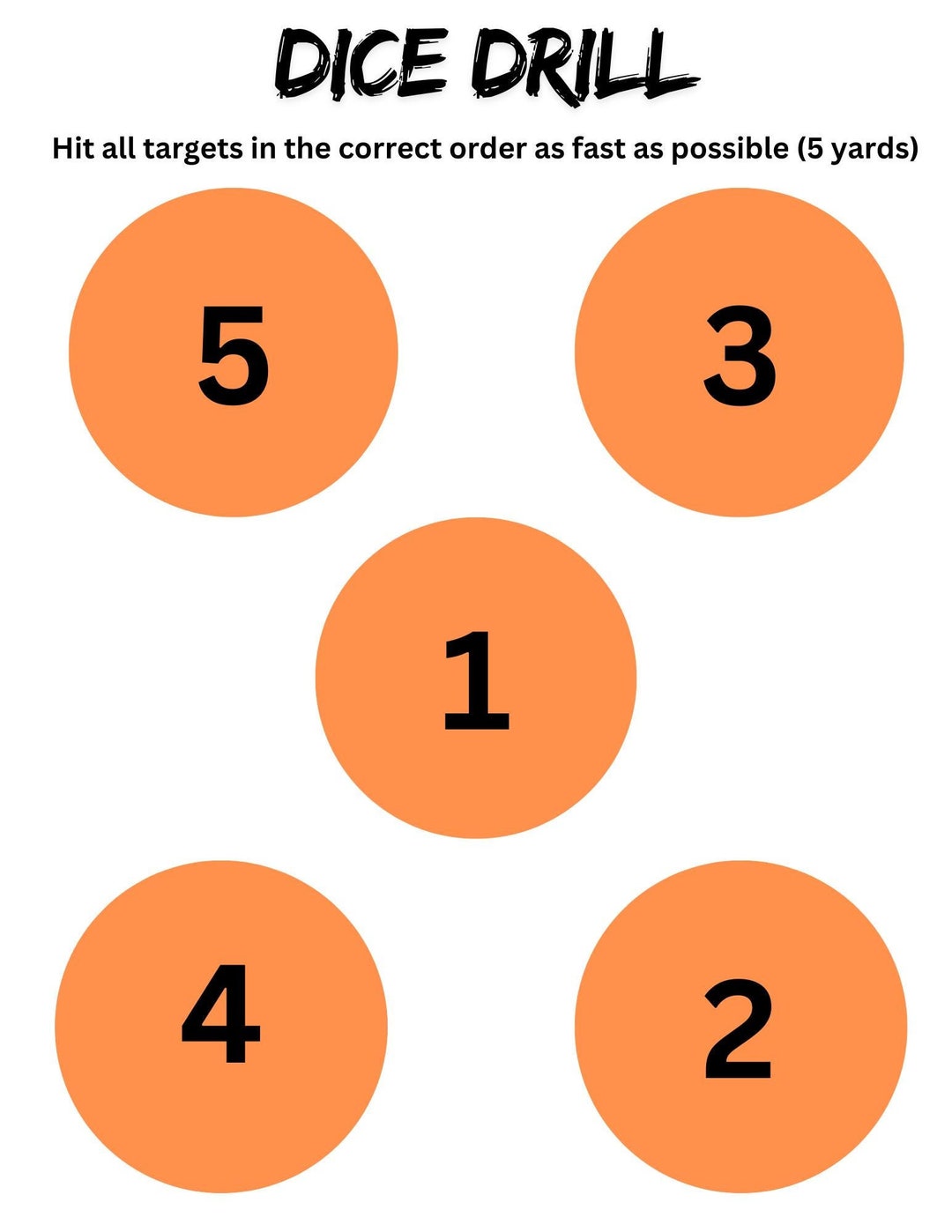 DICE DRILL

Hit all targets in the correct order as fast as possible (5 yards)

5

3

1

4

2