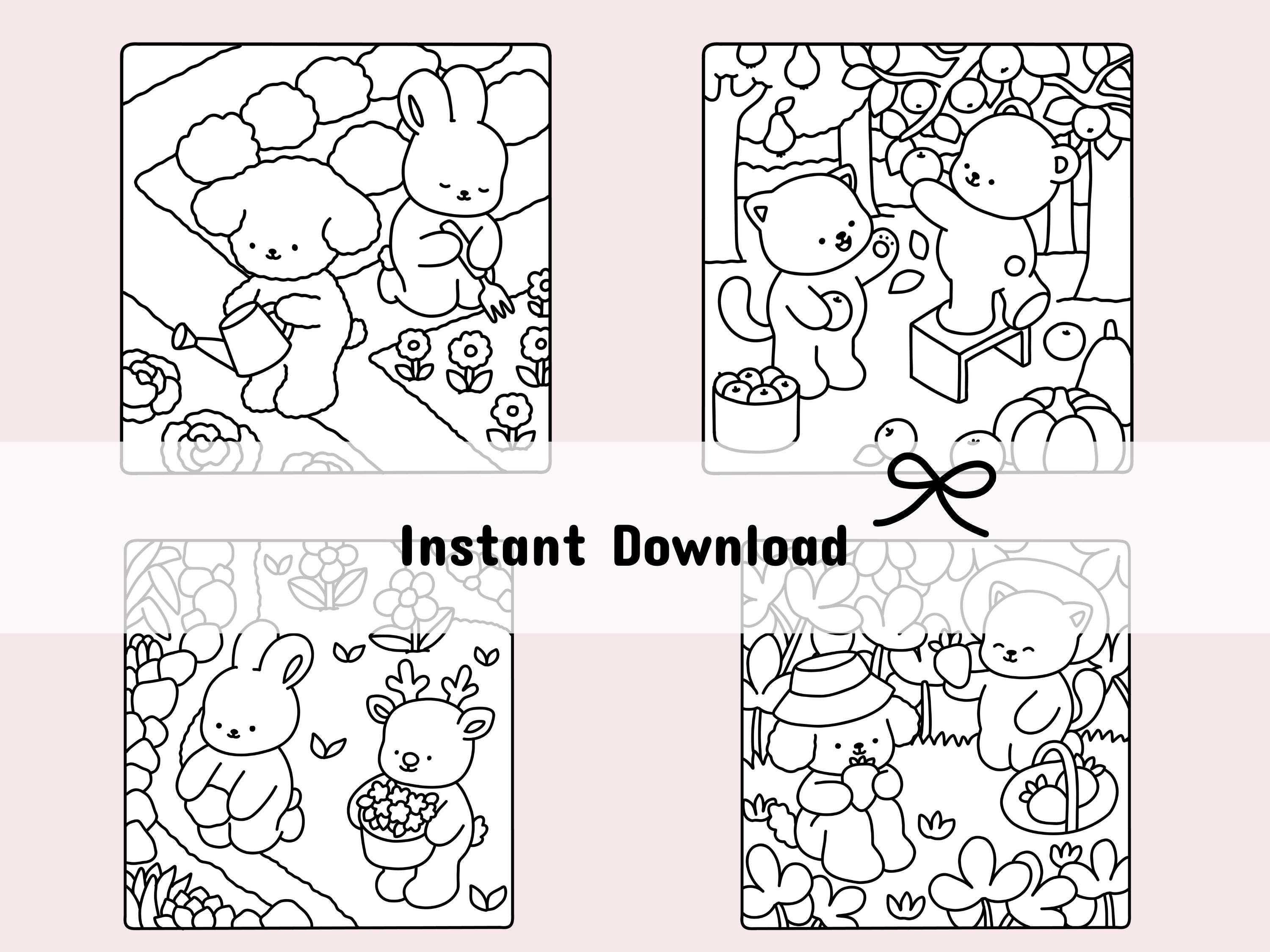 Instant Download