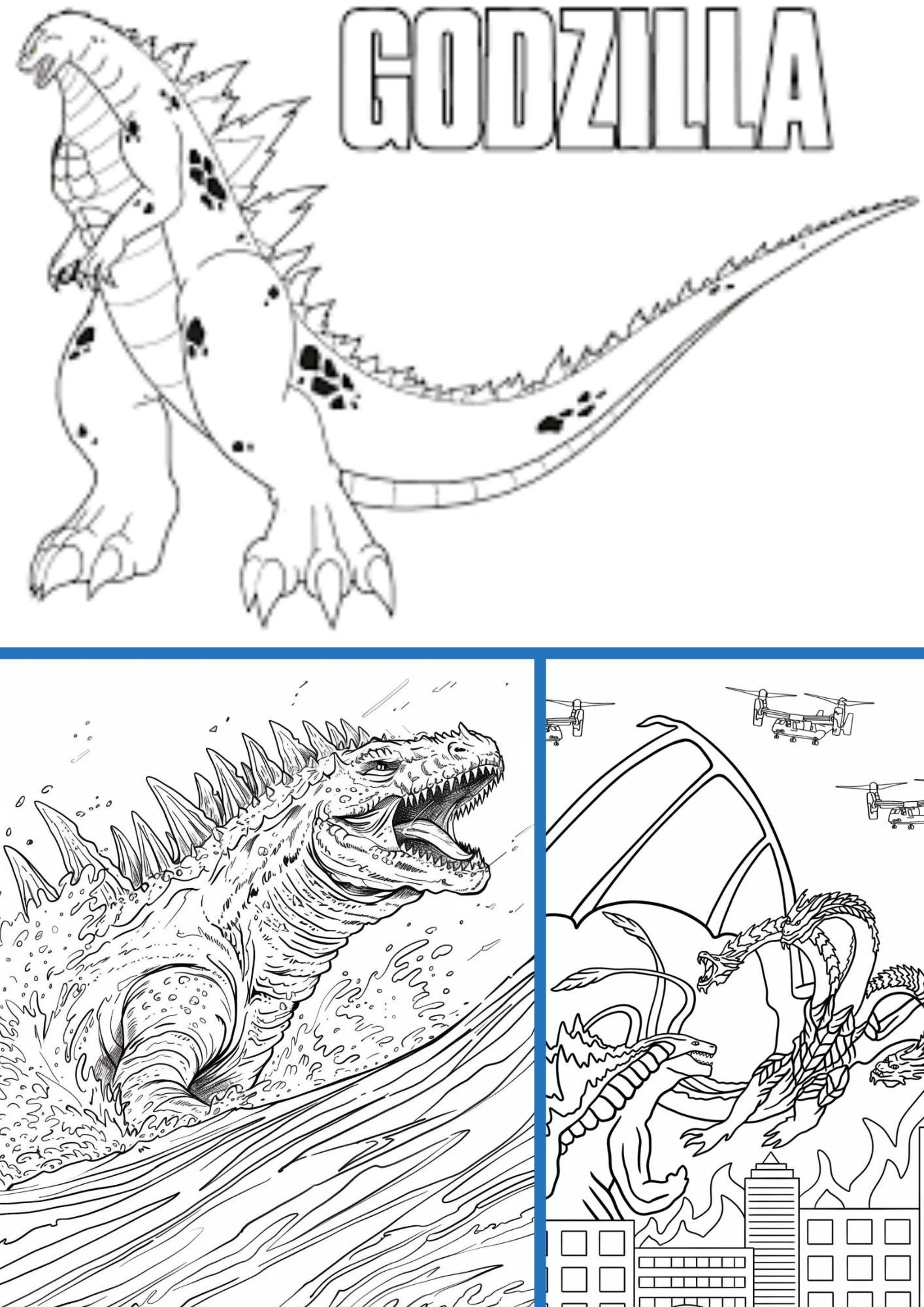 GODZILLA