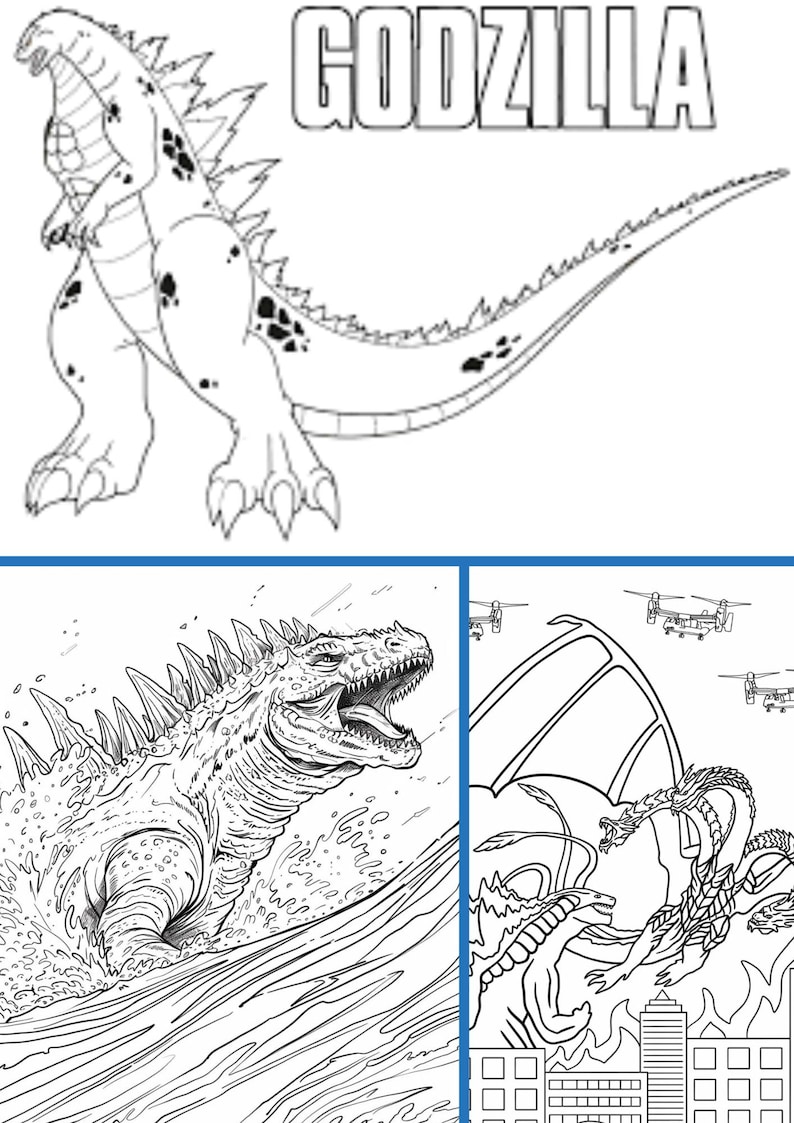 GODZILLA