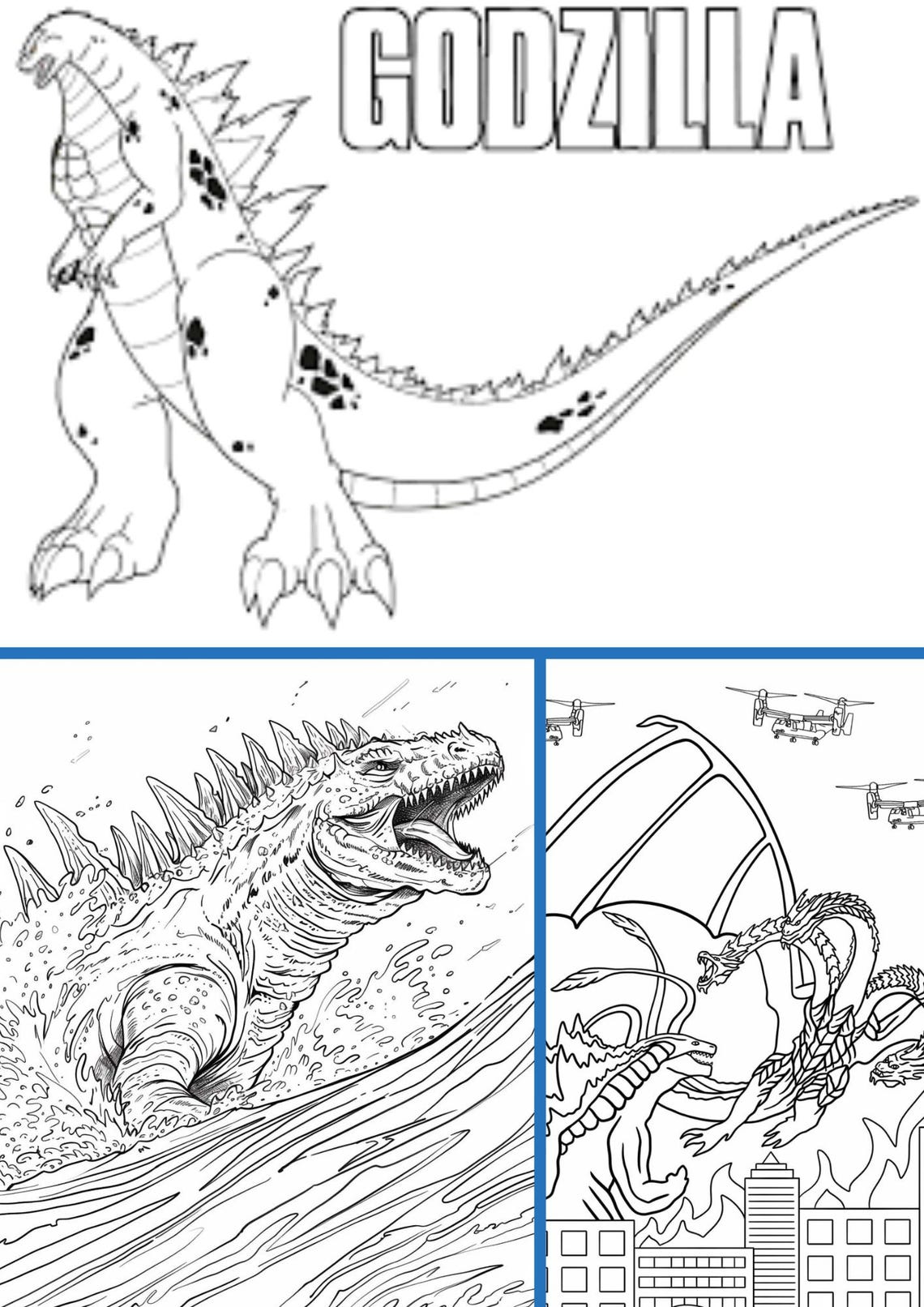 GODZILLA