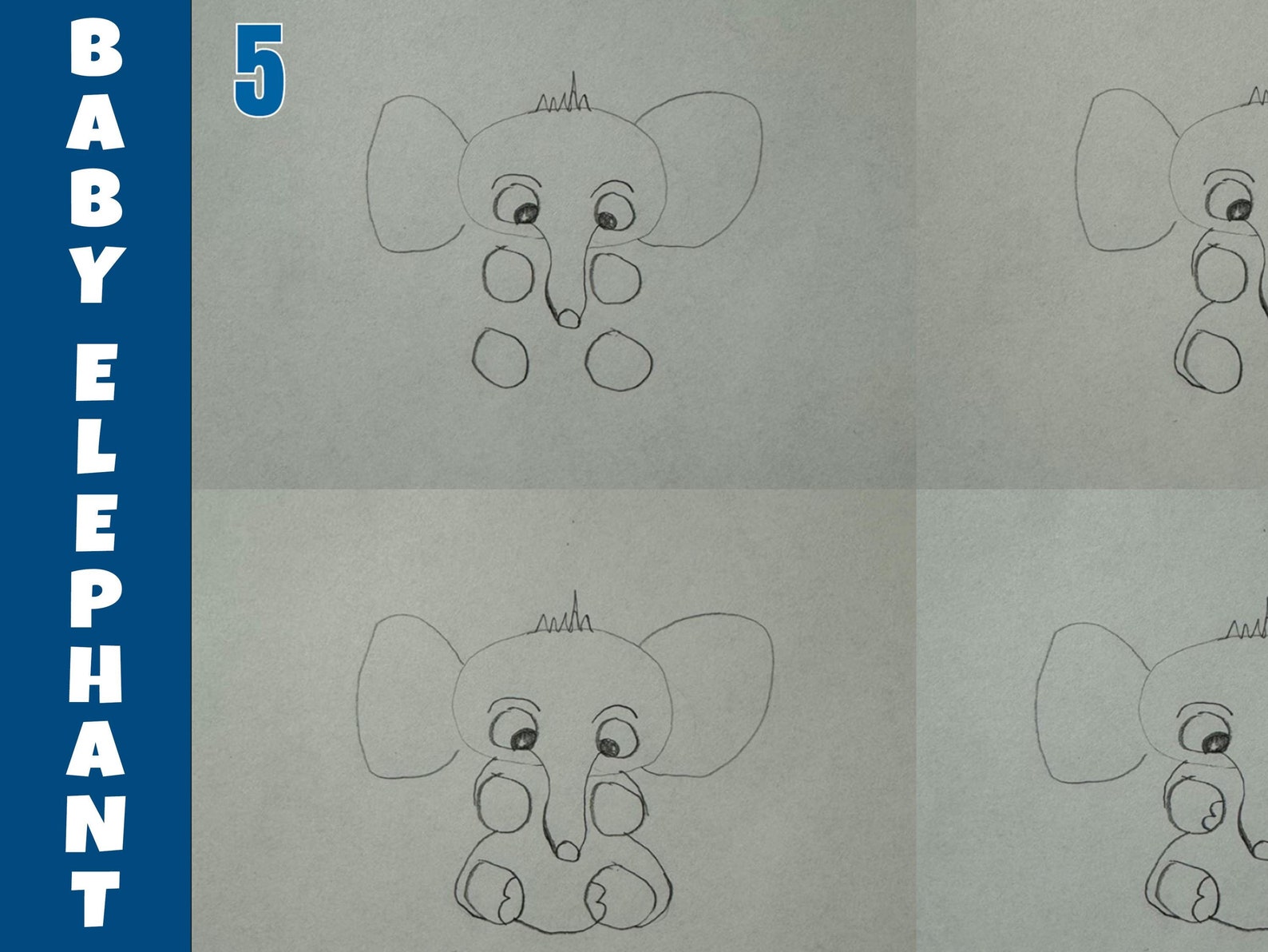 BABY ELEPHANT

5