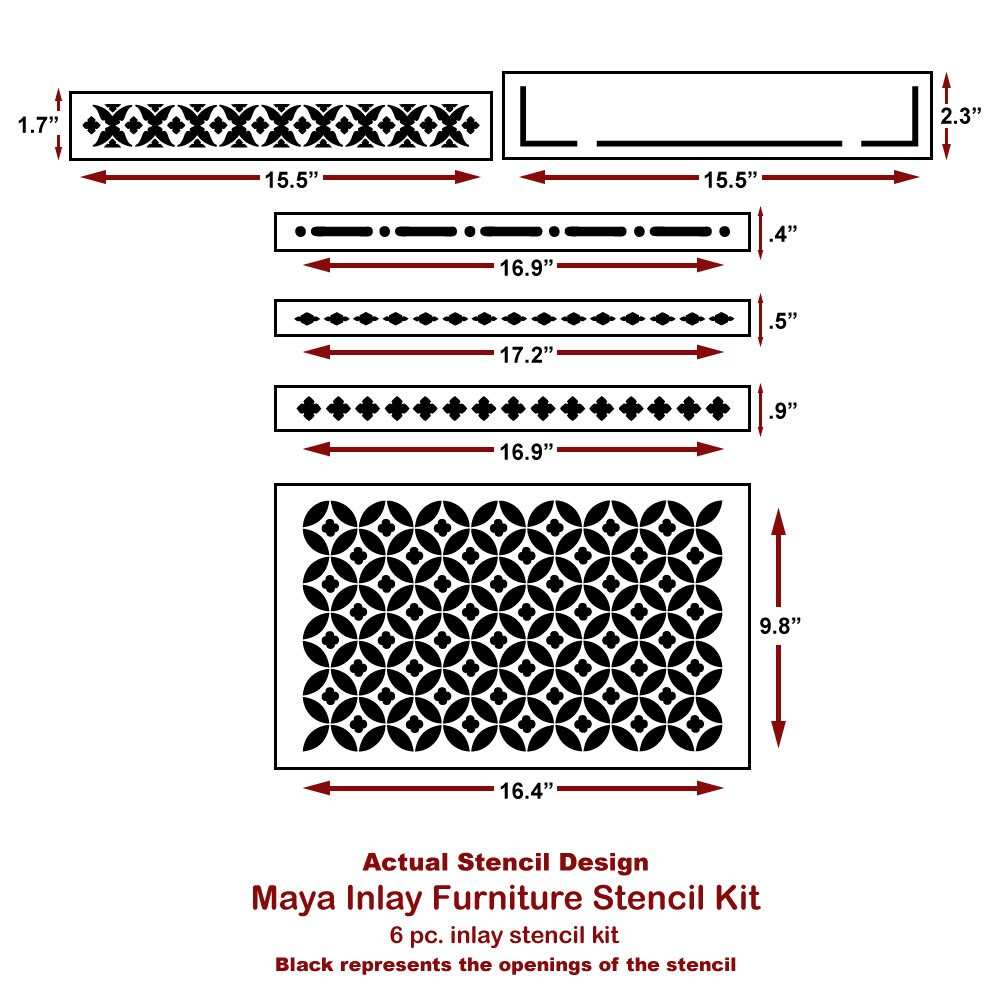 1.7”
15.5”
2.3”
15.5”
.4”
16.9”
.5”
17.2”
.9”
16.9”
9.8”
16.4”

Actual Stencil Design
Maya Inlay Furniture Stencil Kit
6 pc. inlay stencil kit
Black represents the openings of the stencil