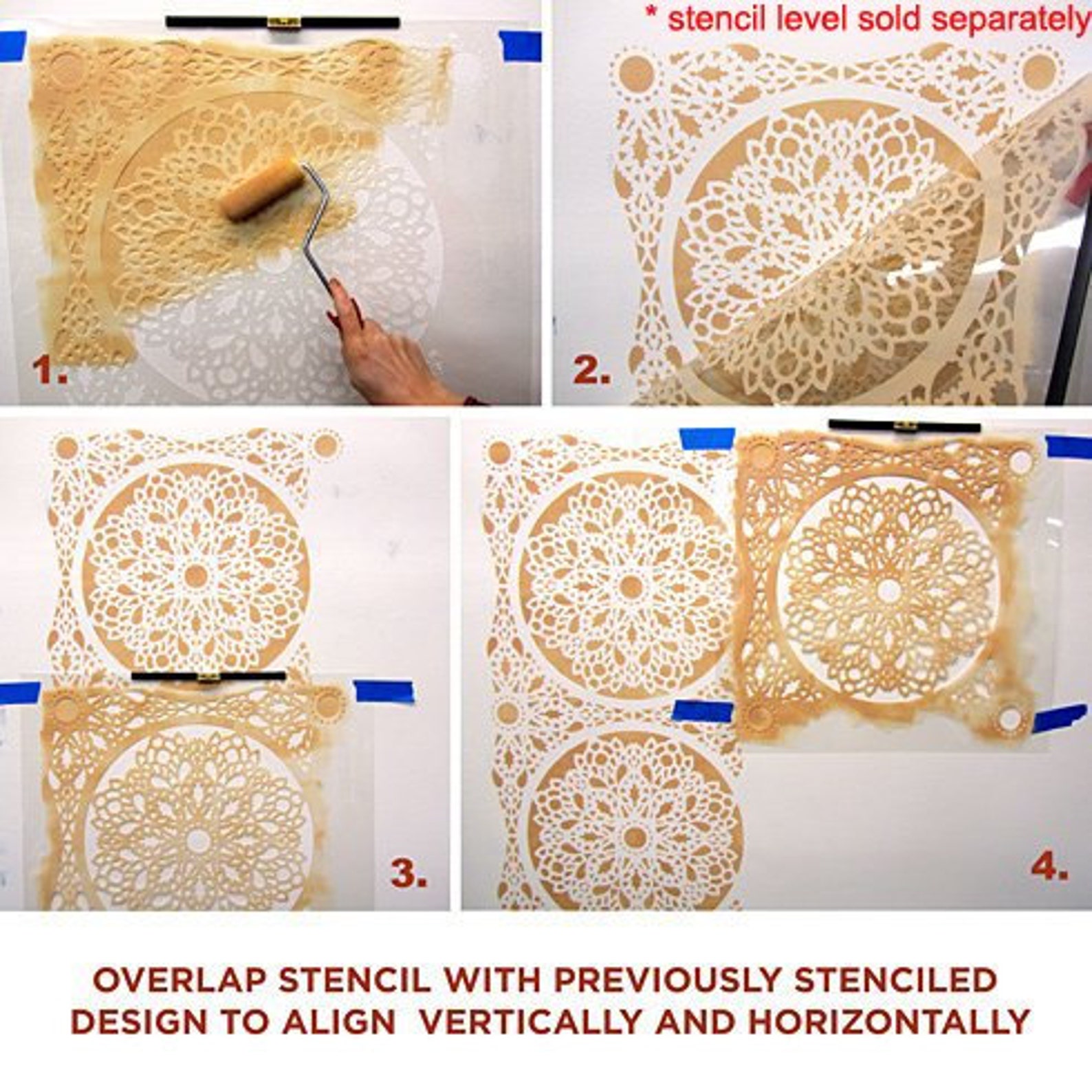 * stencil level sold separately

1.

2.

3.

4.

OVERLAP STENCIL WITH PREVIOUSLY STENCILED DESIGN TO ALIGN VERTICALLY AND HORIZONTALLY