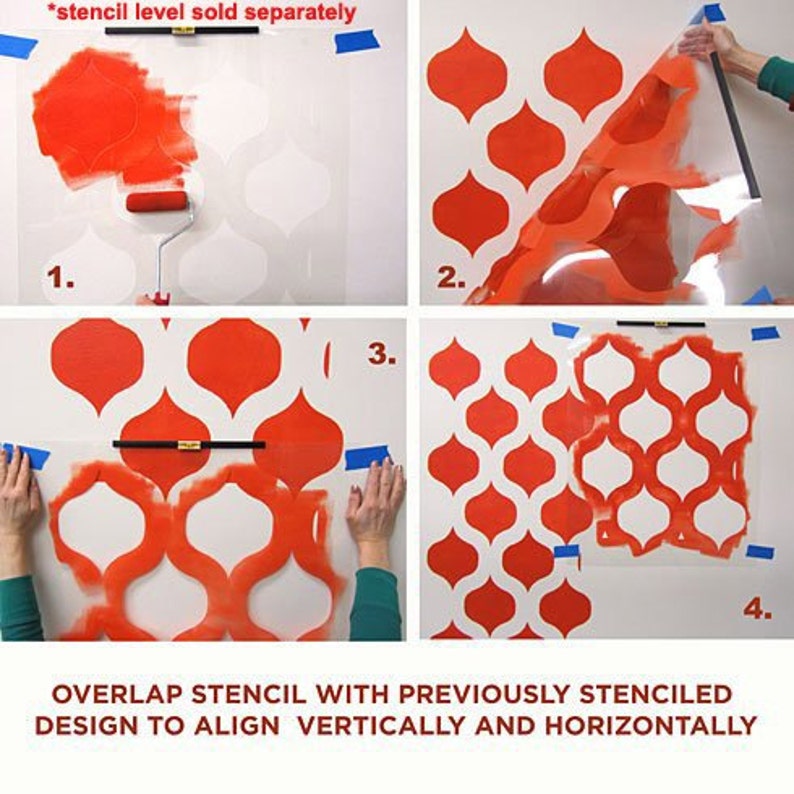 *stencil level sold separately

1.

2.

3.

4.

OVERLAP STENCIL WITH PREVIOUSLY STENCILED DESIGN TO ALIGN VERTICALLY AND HORIZONTALLY