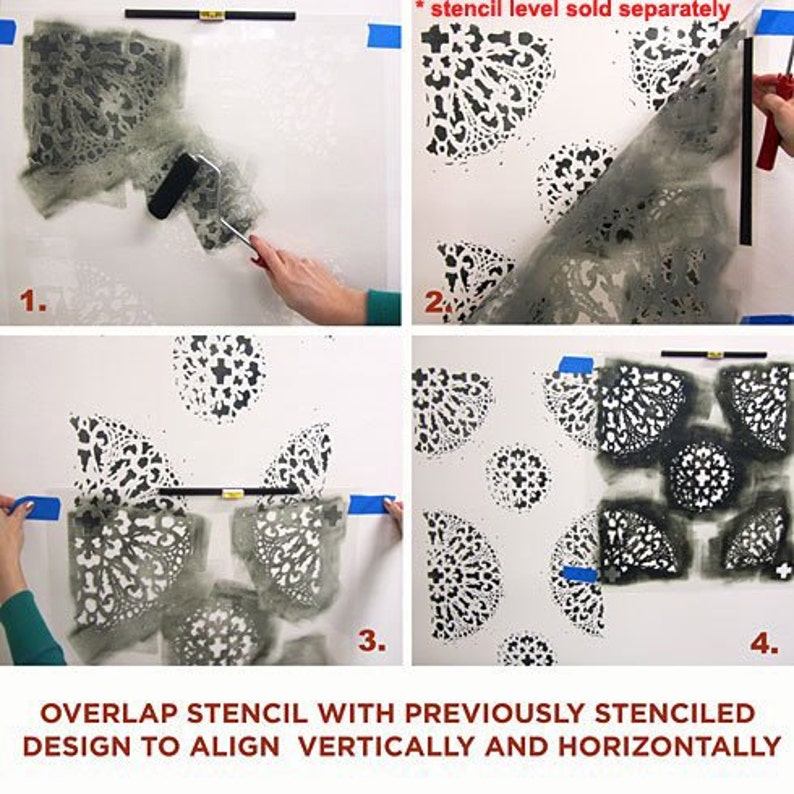 * stencil level sold separately

1.

2.

3.

4.

OVERLAP STENCIL WITH PREVIOUSLY STENCILED DESIGN TO ALIGN VERTICALLY AND HORIZONTALLY