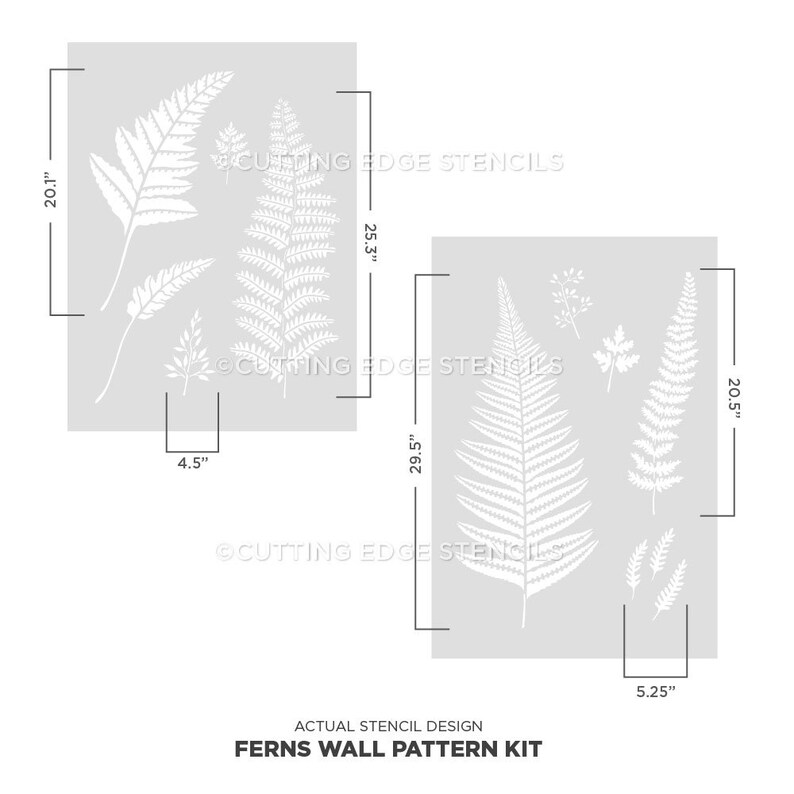 20.1"

©CUTTING EDGE STENCILS

25.3"

©CUTTING EDGE STENCILS

4.5"

29.5"

20.5"

©CUTTING EDGE STENCILS

5.25"

ACTUAL STENCIL DESIGN
FERNS WALL PATTERN KIT