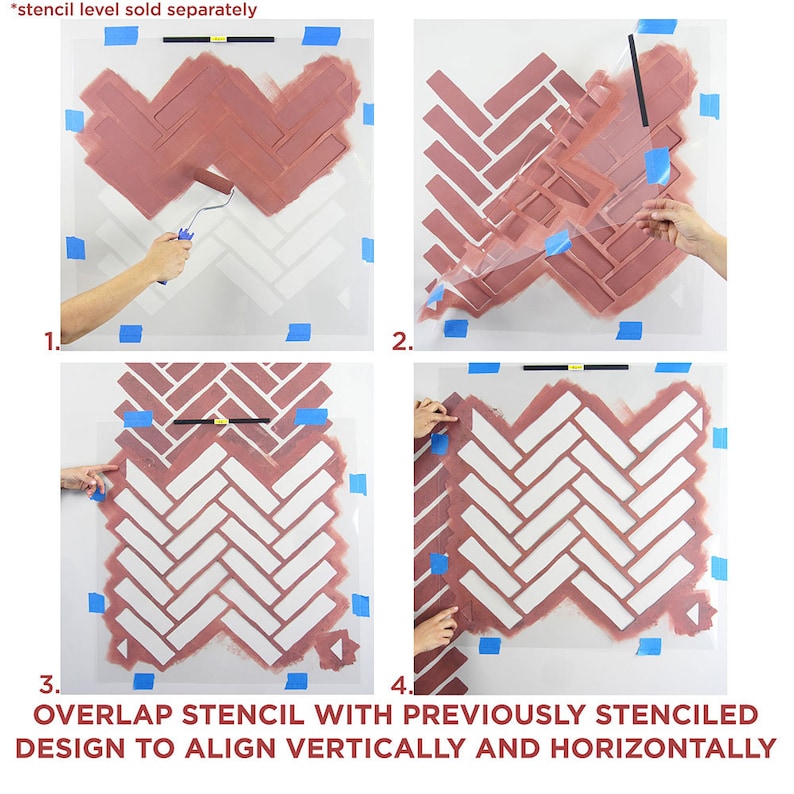 *stencil level sold separately

1.

2.

3.

4.

OVERLAP STENCIL WITH PREVIOUSLY STENCILED DESIGN TO ALIGN VERTICALLY AND HORIZONTALLY